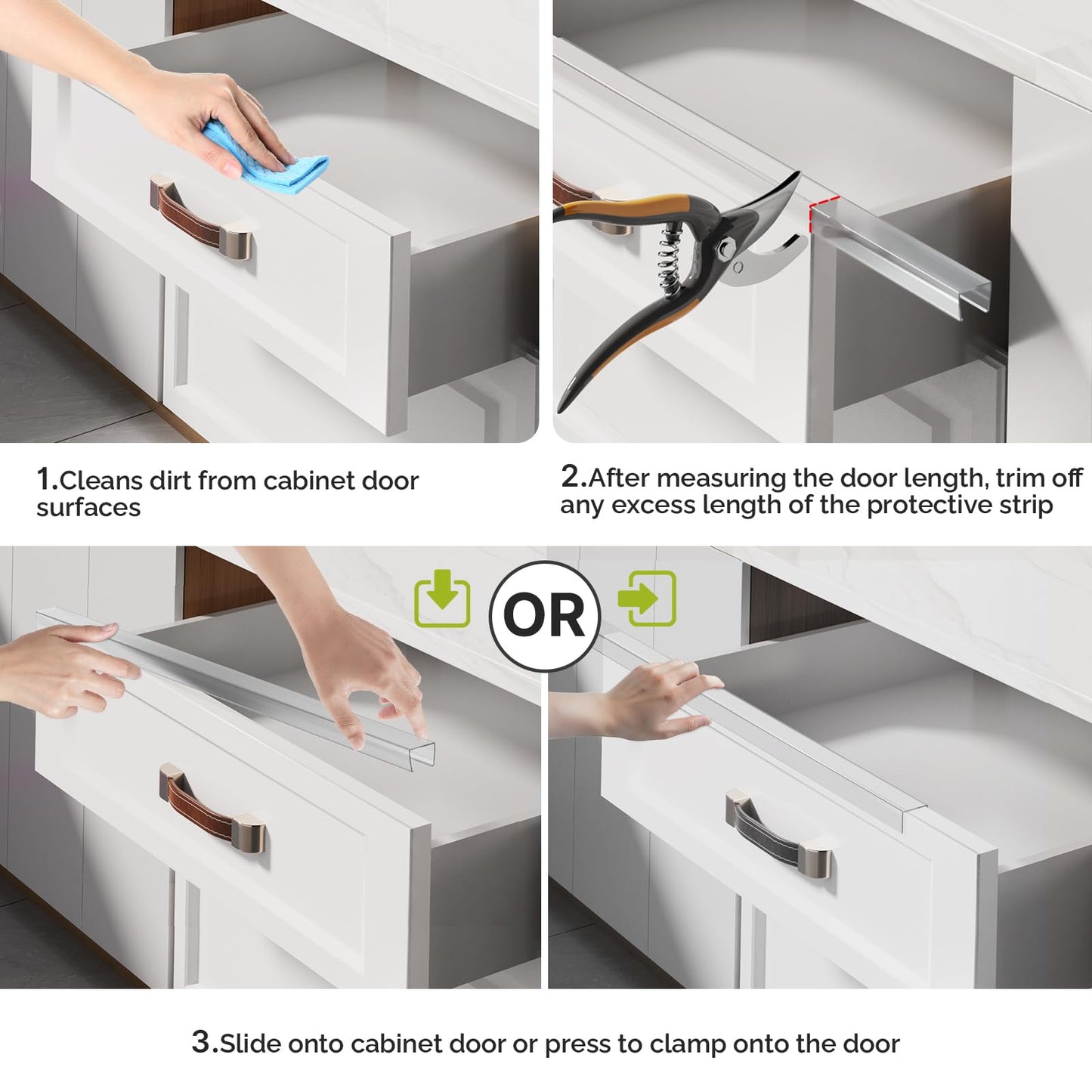 1.Cleans dirt from cabinet door surfaces

2.After measuring the door length, trim off any excess length of the protective strip

OR

3.Slide onto cabinet door or press to clamp onto the door