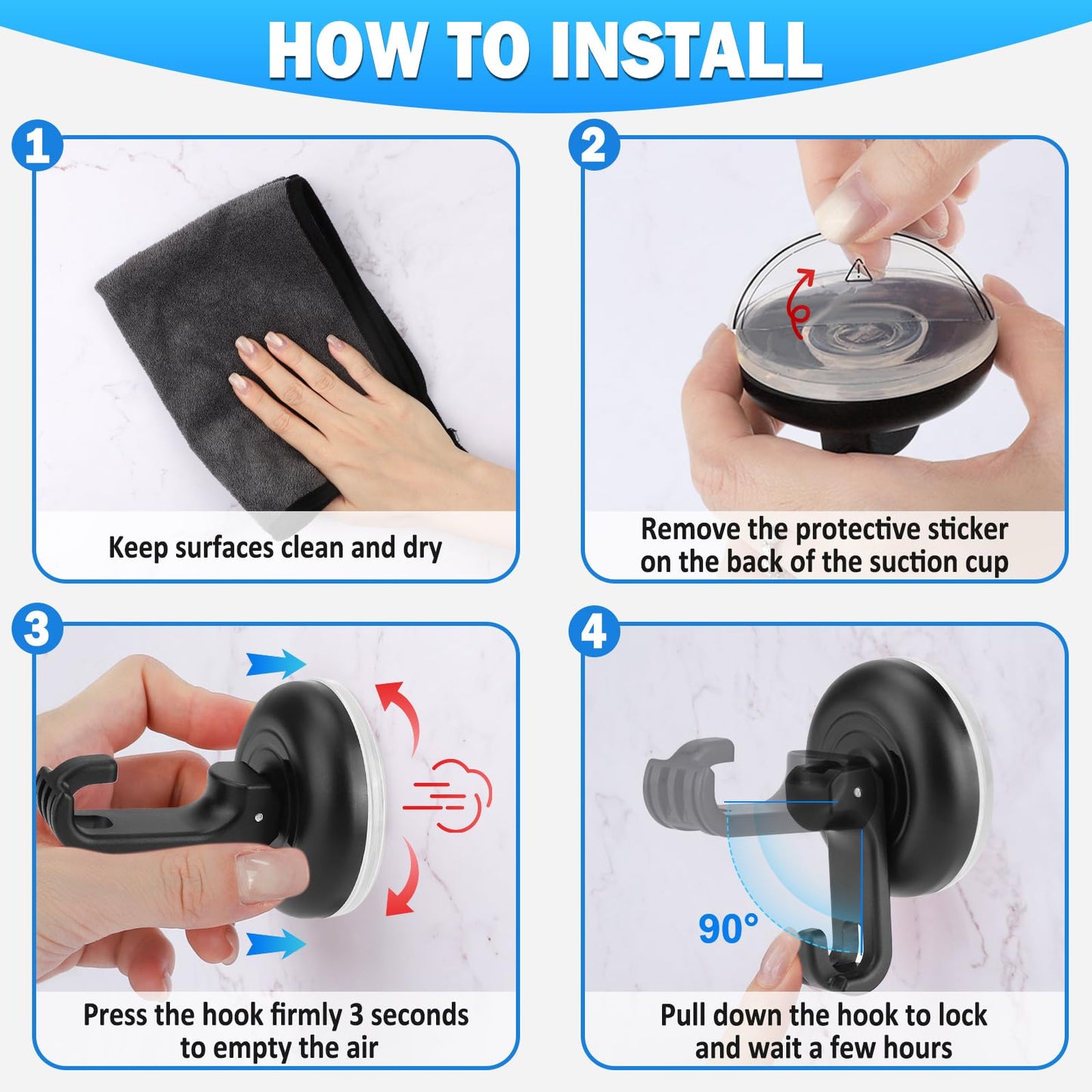 HOW TO INSTALL

1

Keep surfaces clean and dry

2

Remove the protective sticker on the back of the suction cup

3

Press the hook firmly 3 seconds to empty the air

4

90°

Pull down the hook to lock and wait a few hours