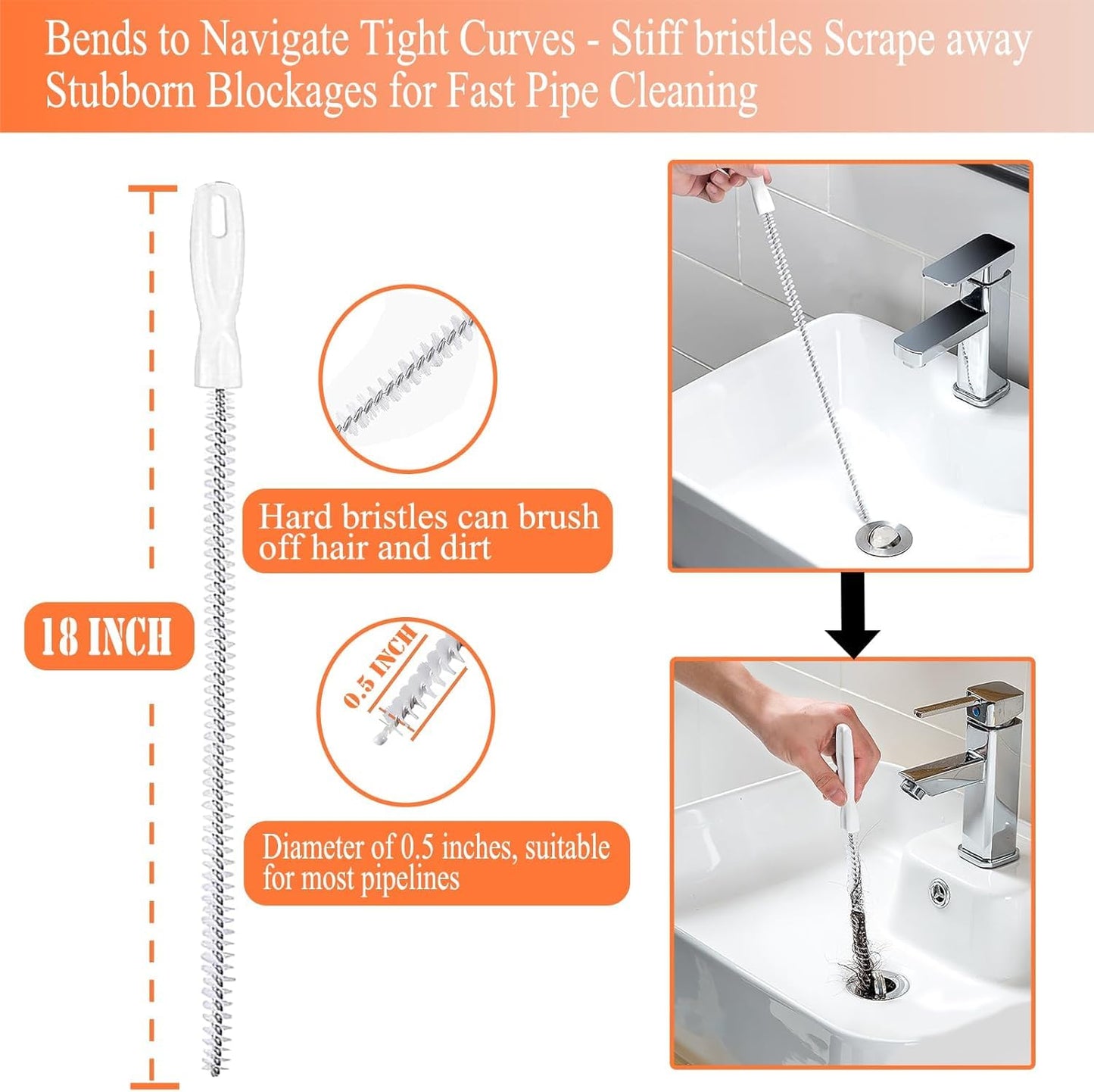 Bends to Navigate Tight Curves - Stiff bristles Scrape away Stubborn Blockages for Fast Pipe Cleaning

18 INCH

Hard bristles can brush off hair and dirt

0.5 INCH

Diameter of 0.5 inches, suitable for most pipelines