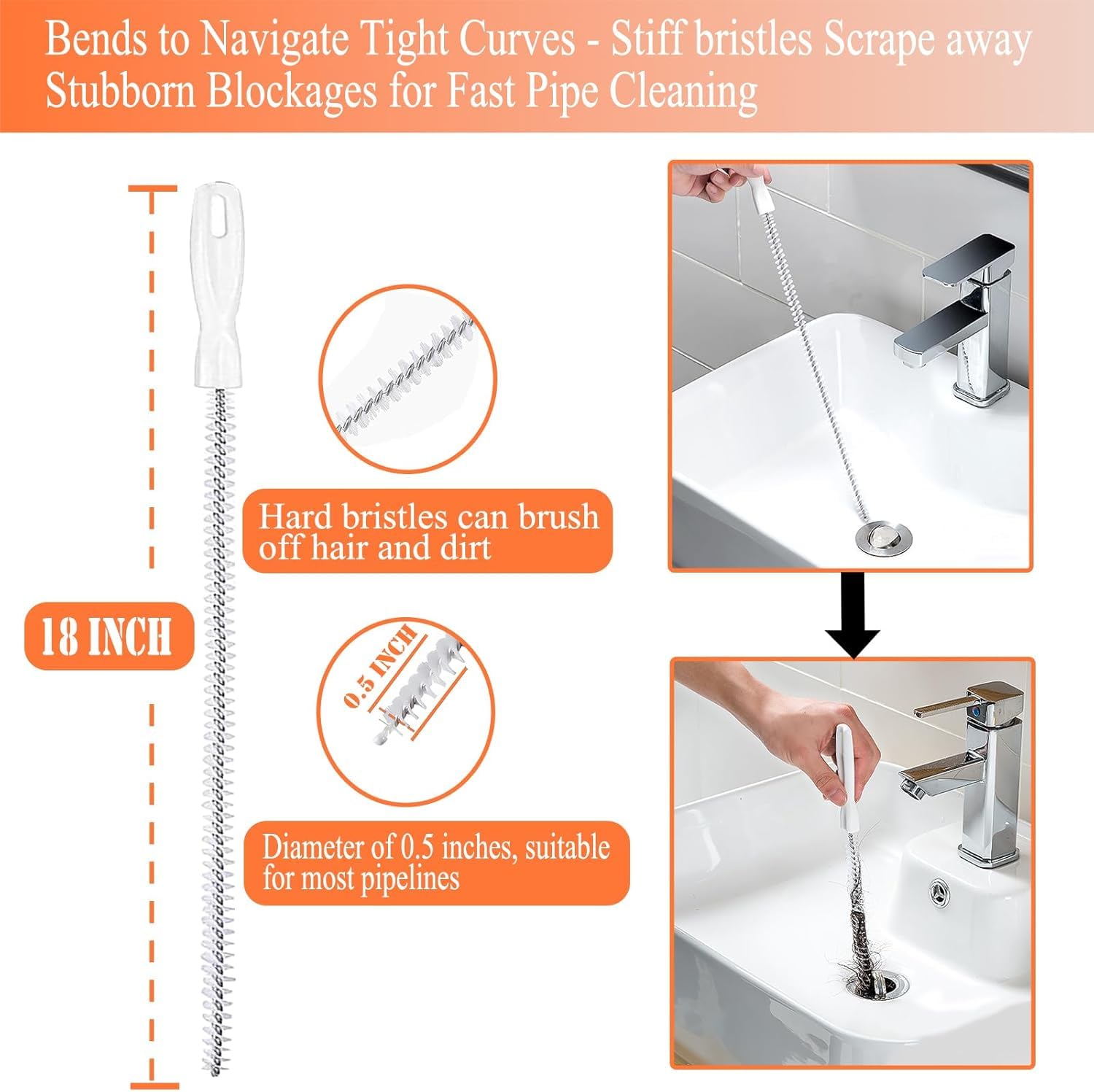 Bends to Navigate Tight Curves - Stiff bristles Scrape away Stubborn Blockages for Fast Pipe Cleaning

18 INCH

Hard bristles can brush off hair and dirt

0.5 INCH

Diameter of 0.5 inches, suitable for most pipelines