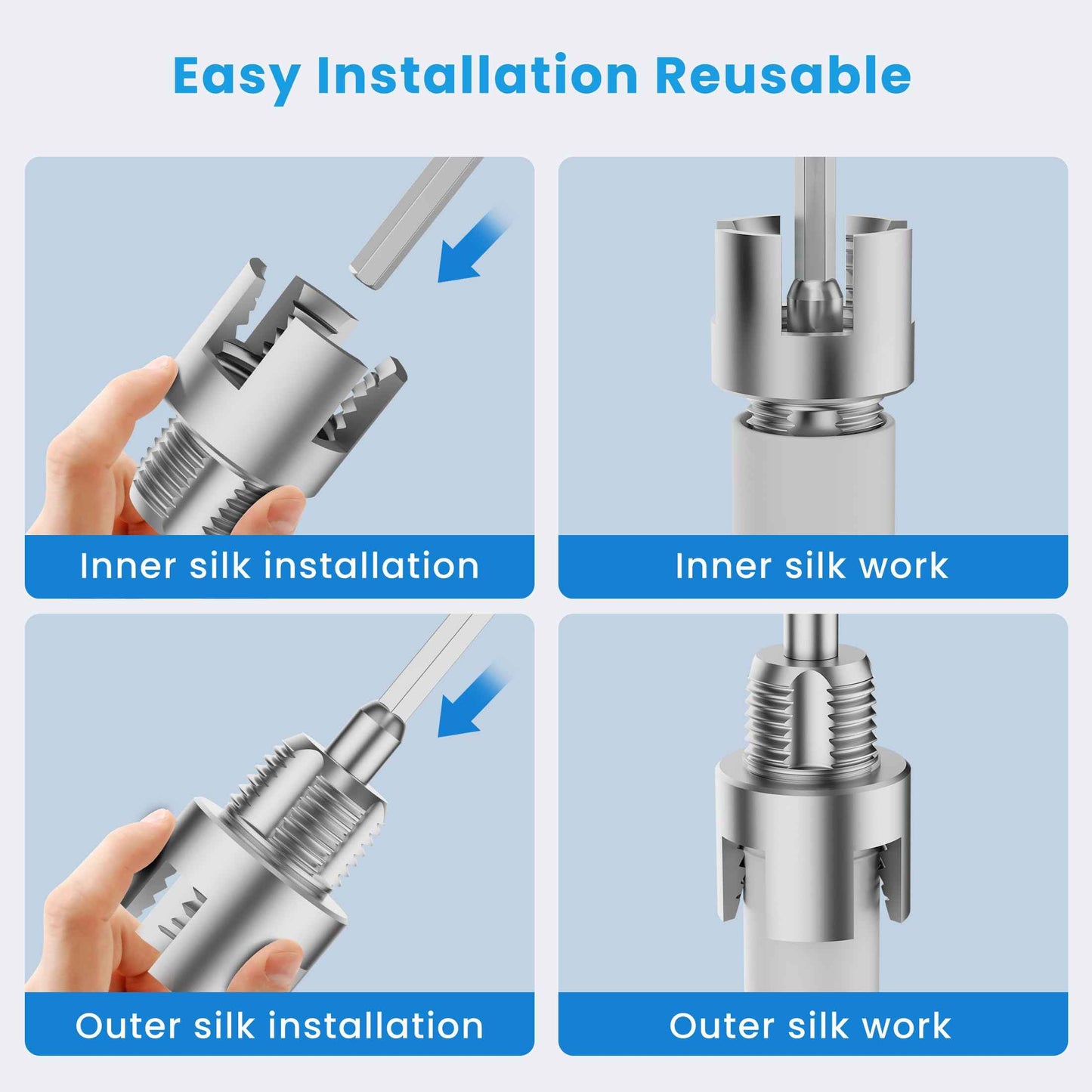 Easy Installation Reusable

Inner silk installation

Inner silk work

Outer silk installation

Outer silk work