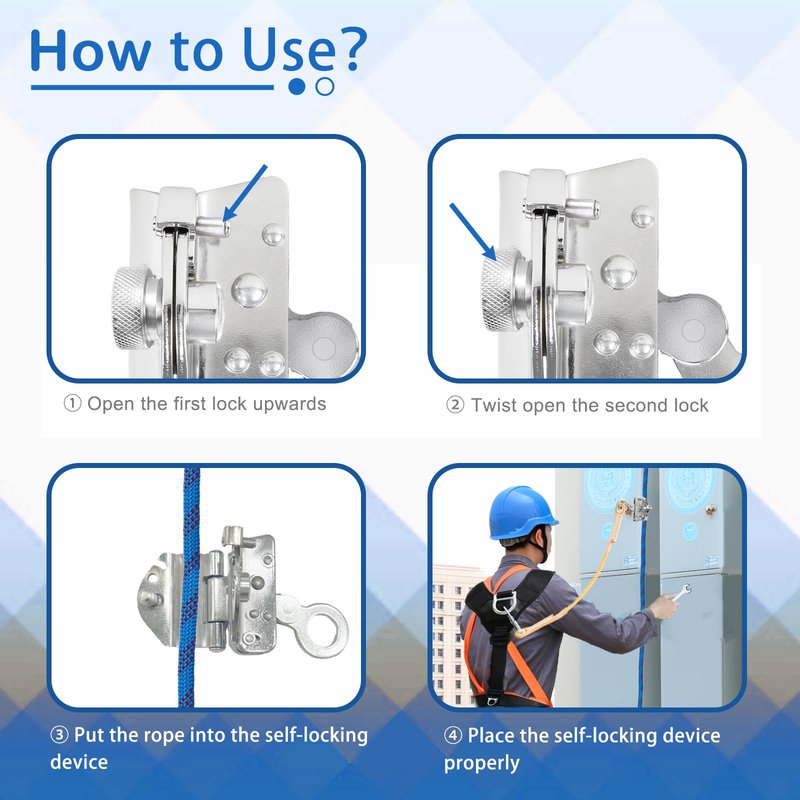 How to Use?

① Open the first lock upwards

② Twist open the second lock

③ Put the rope into the self-locking device

④ Place the self-locking device properly