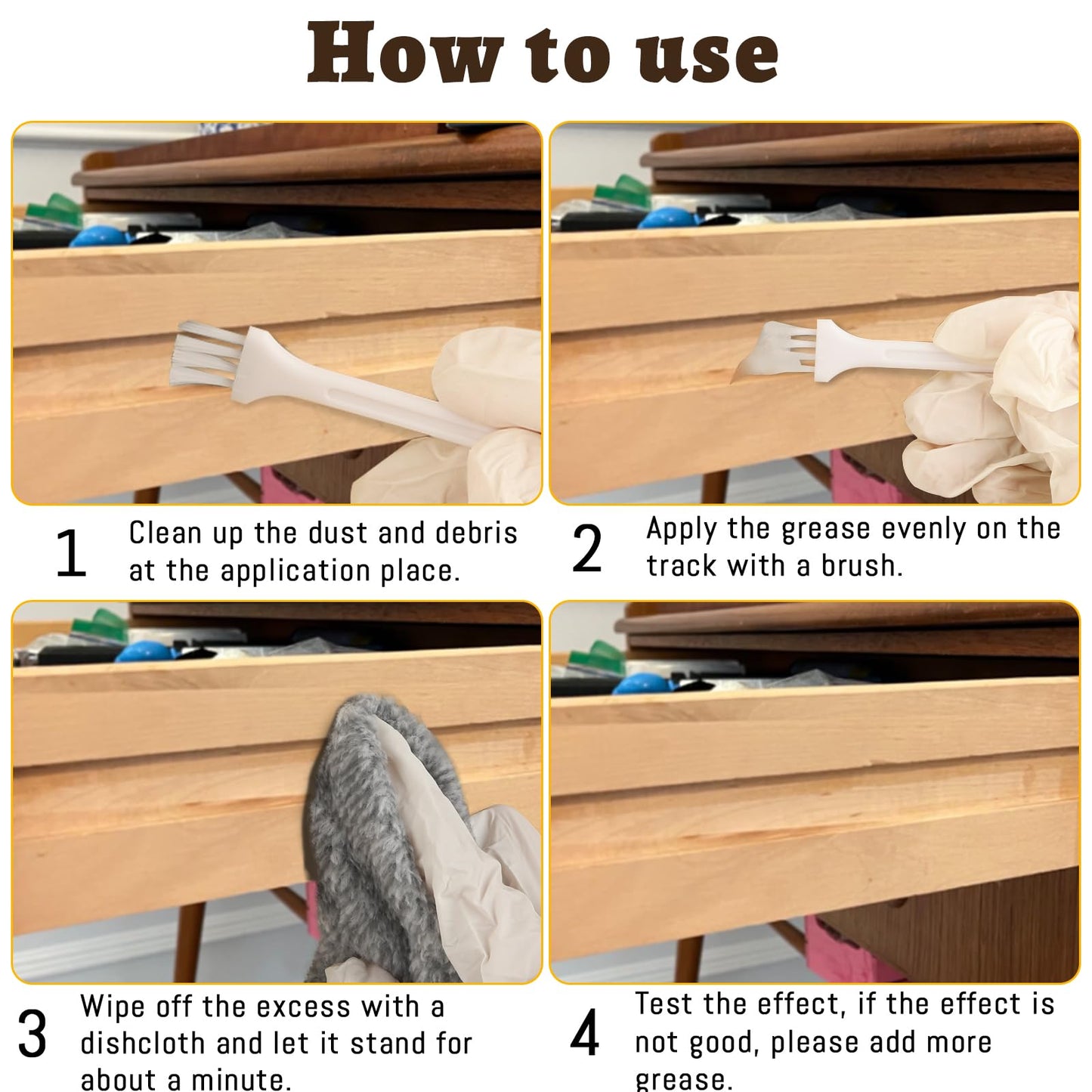 How to use

1 Clean up the dust and debris at the application place.

2 Apply the grease evenly on the track with a brush.

3 Wipe off the excess with a dishcloth and let it stand for about a minute.

4 Test the effect, if the effect is not good, please add more grease.