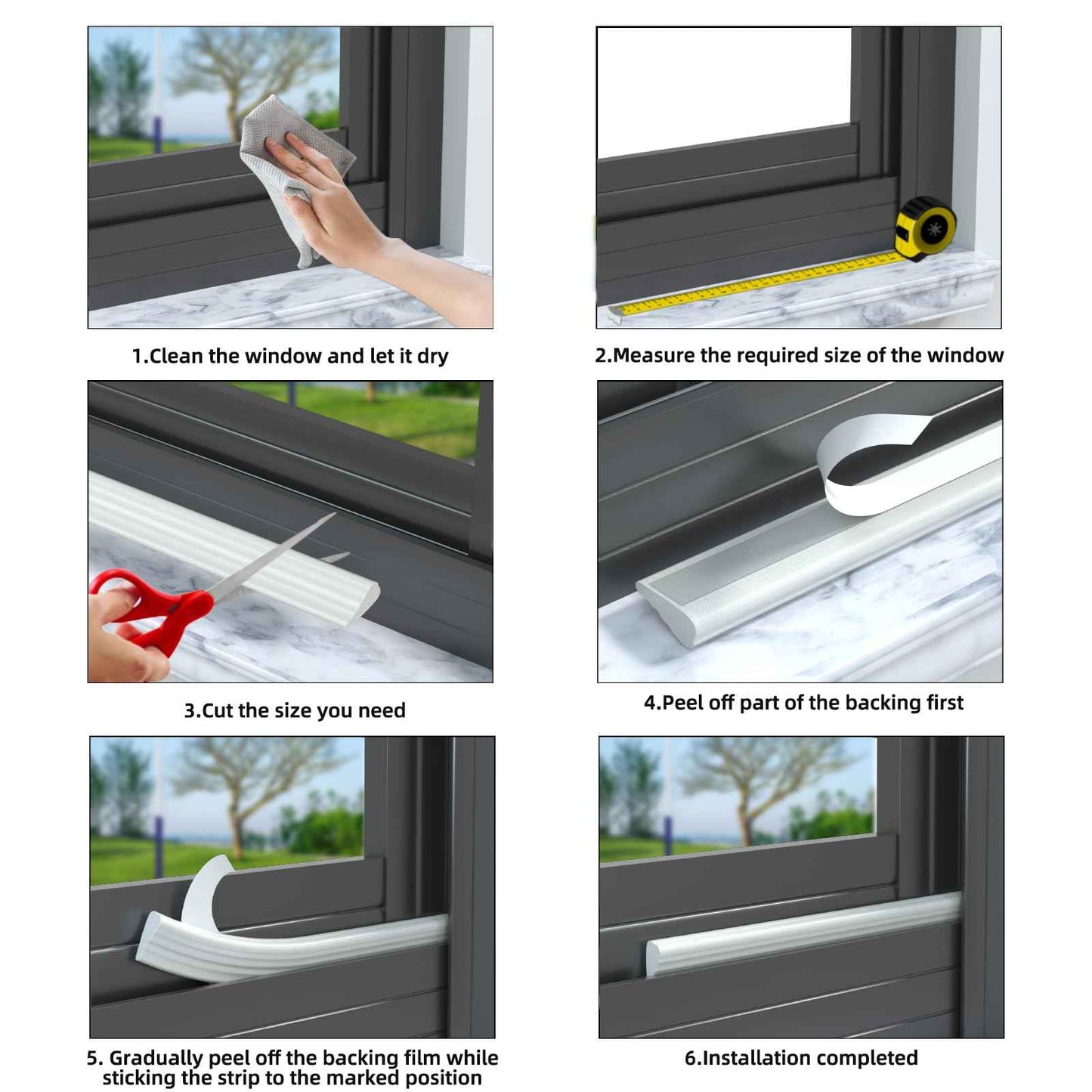 1.Clean the window and let it dry

2.Measure the required size of the window

3.Cut the size you need

4.Peel off part of the backing first

5. Gradually peel off the backing film while sticking the strip to the marked position

6.Installation completed