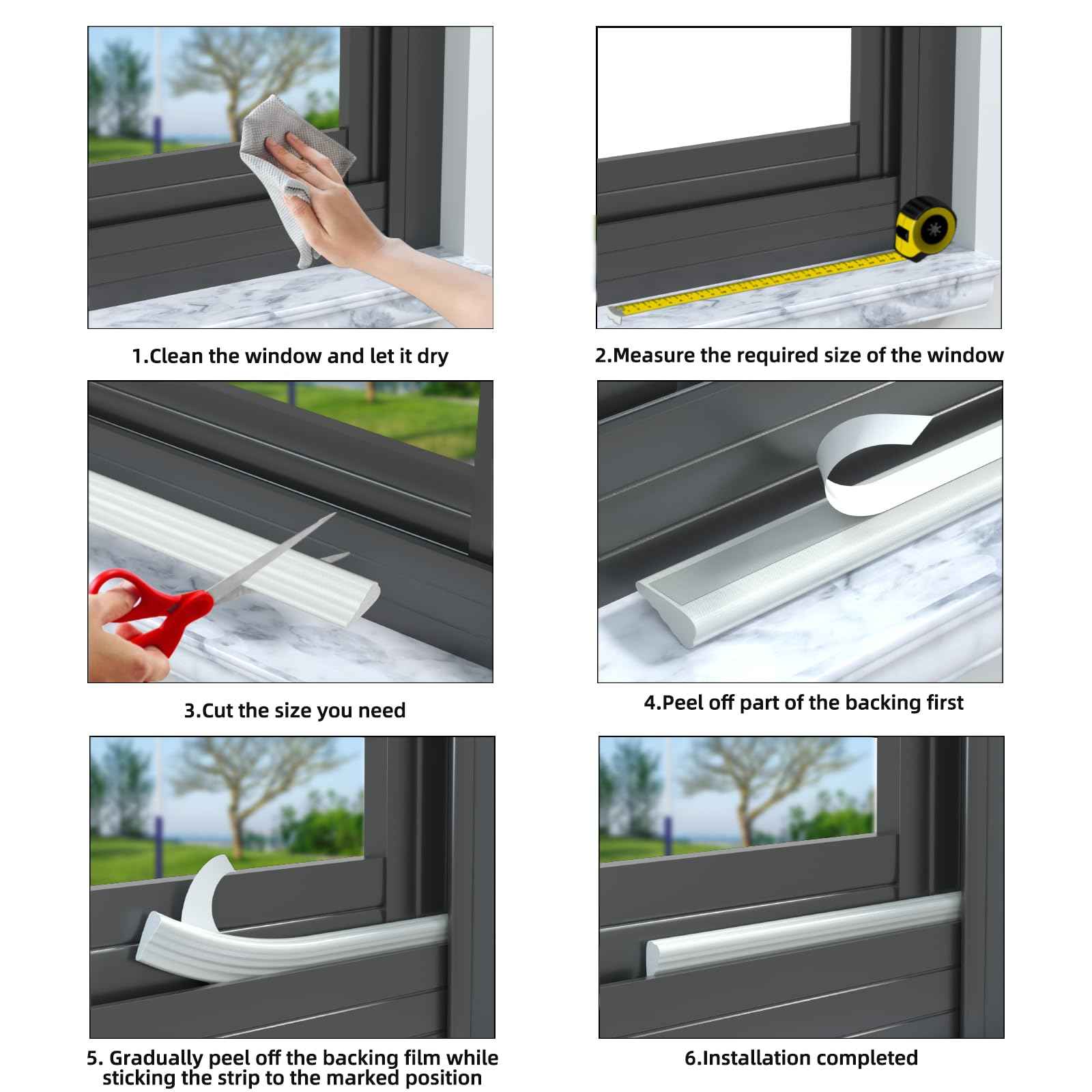 1.Clean the window and let it dry

2.Measure the required size of the window

3.Cut the size you need

4.Peel off part of the backing first

5. Gradually peel off the backing film while sticking the strip to the marked position

6.Installation completed