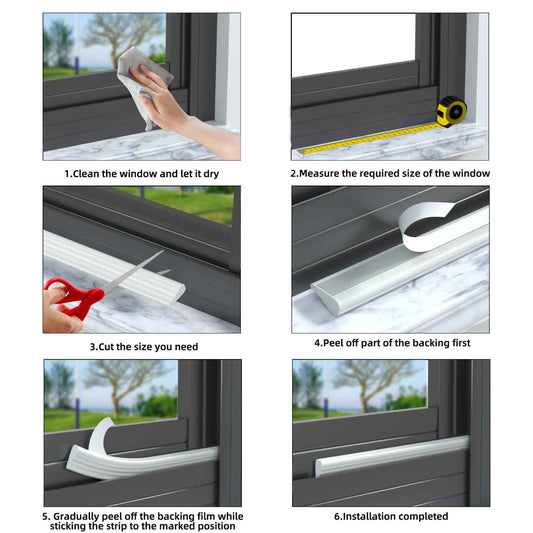 1.Clean the window and let it dry

2.Measure the required size of the window

3.Cut the size you need

4.Peel off part of the backing first

5. Gradually peel off the backing film while sticking the strip to the marked position

6.Installation completed