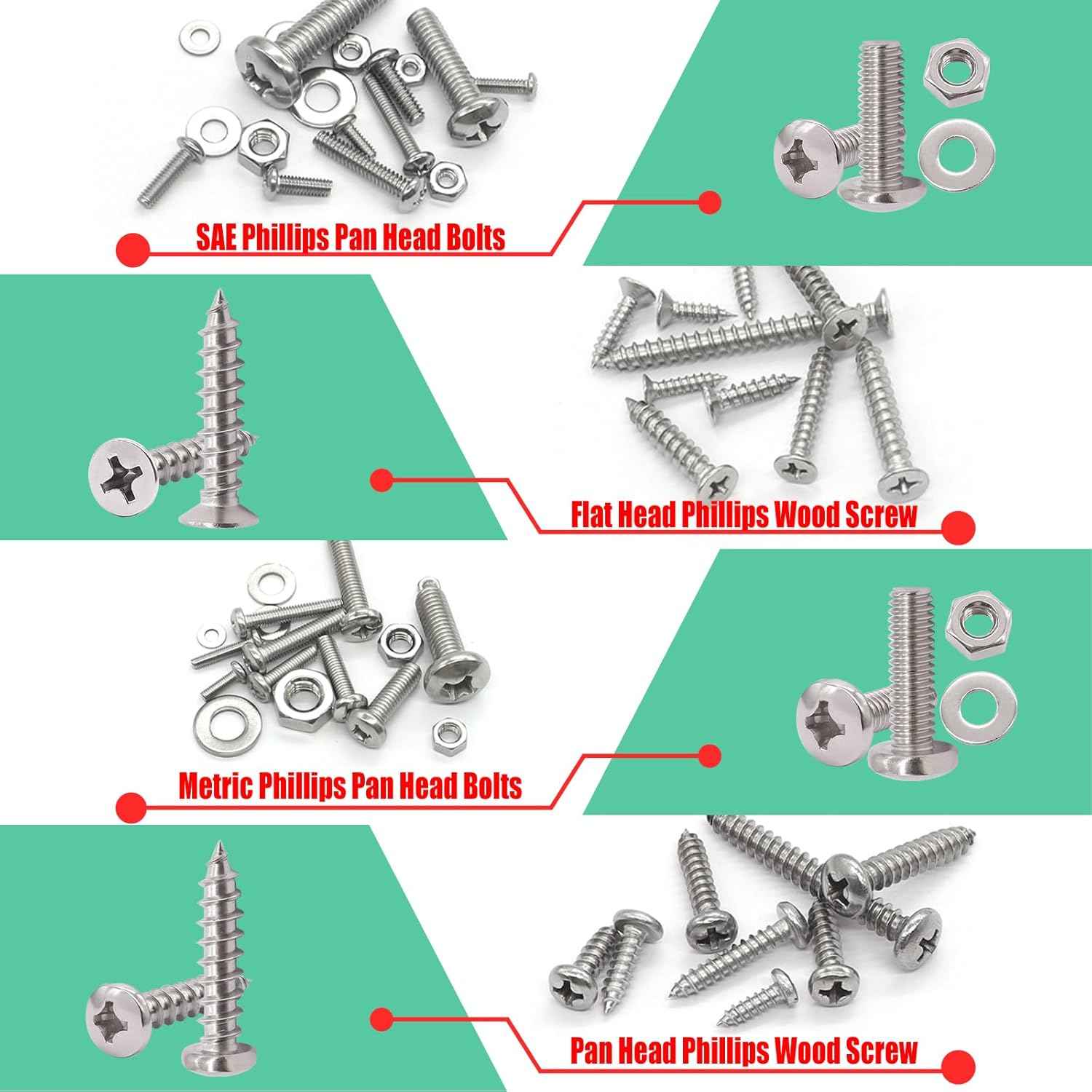 SAE Phillips Pan Head Bolts

Flat Head Phillips Wood Screw

Metric Phillips Pan Head Bolts

Pan Head Phillips Wood Screw