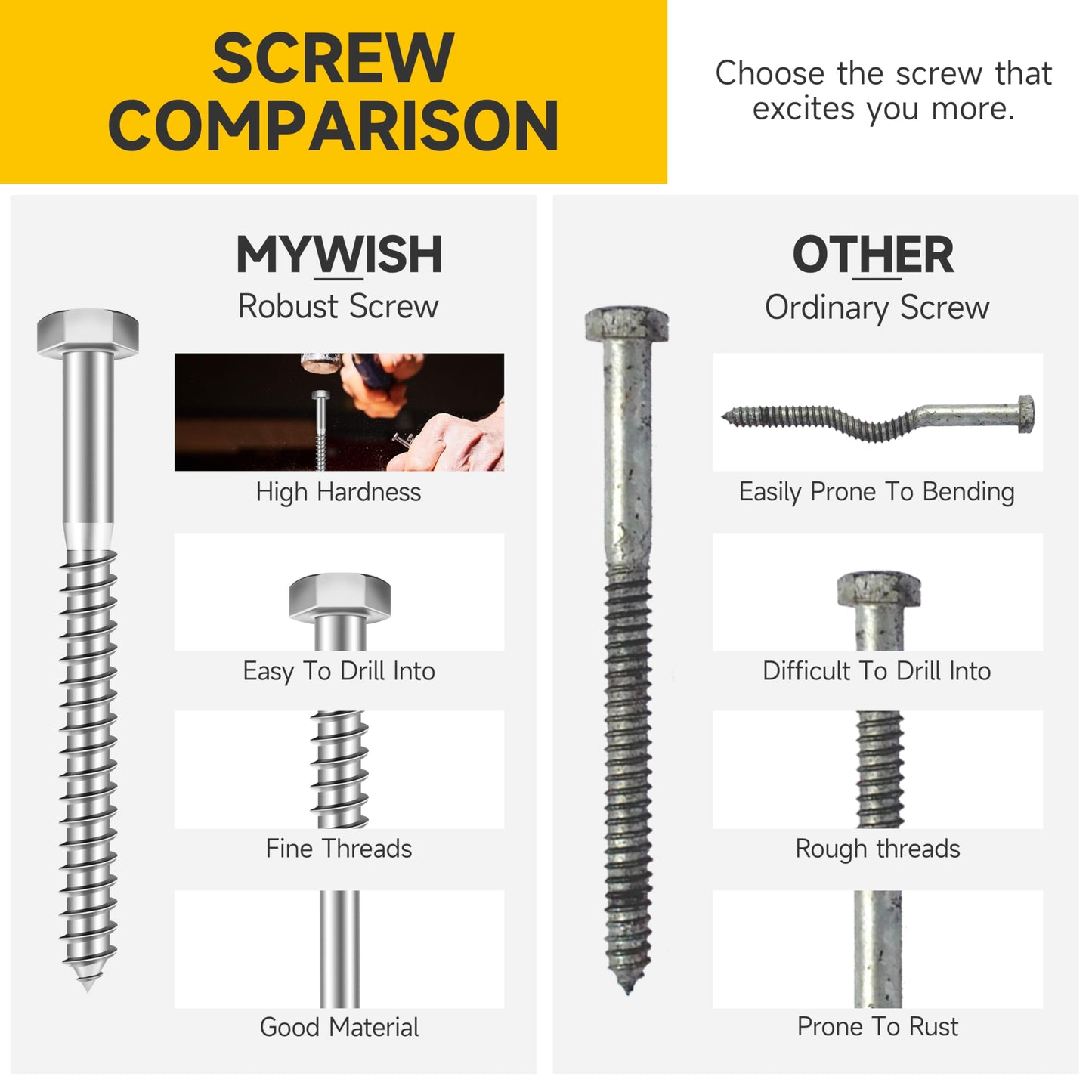 SCREW COMPARISON

Choose the screw that excites you more.

MYWISH
Robust Screw

High Hardness

Easy To Drill Into

Fine Threads

Good Material

OTHER
Ordinary Screw

Easily Prone To Bending

Difficult To Drill Into

Rough threads

Prone To Rust