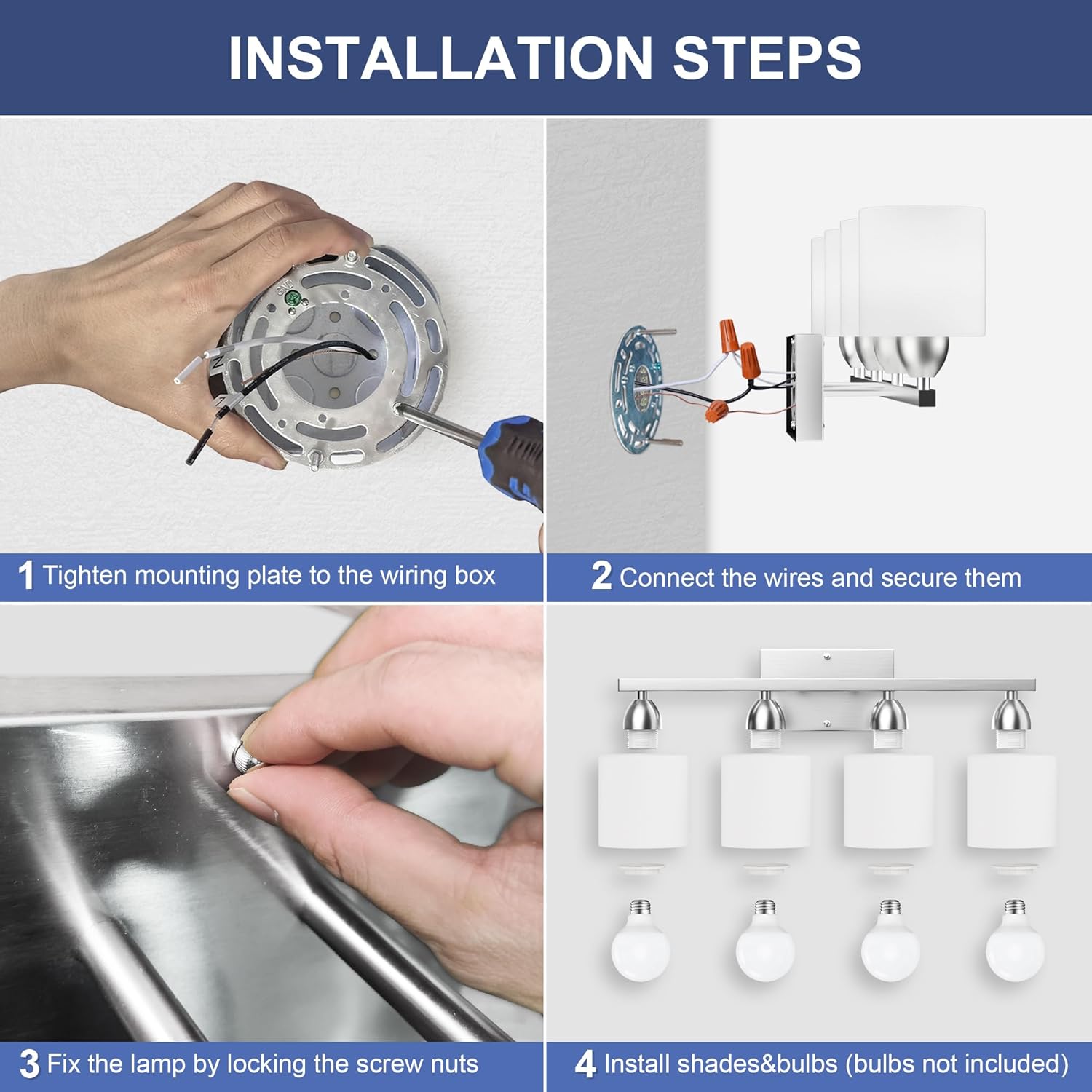 INSTALLATION STEPS

1 Tighten mounting plate to the wiring box

2 Connect the wires and secure them

3 Fix the lamp by locking the screw nuts

4 Install shades&bulbs (bulbs not included)