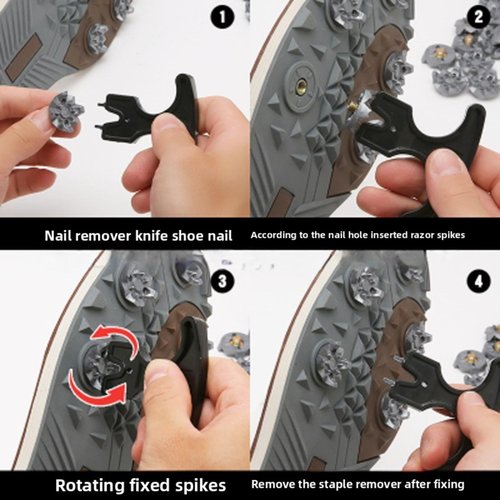 1

Nail remover knife shoe nail

2

According to the nail hole inserted razor spikes

3

Rotating fixed spikes

4

Remove the staple remover after fixing