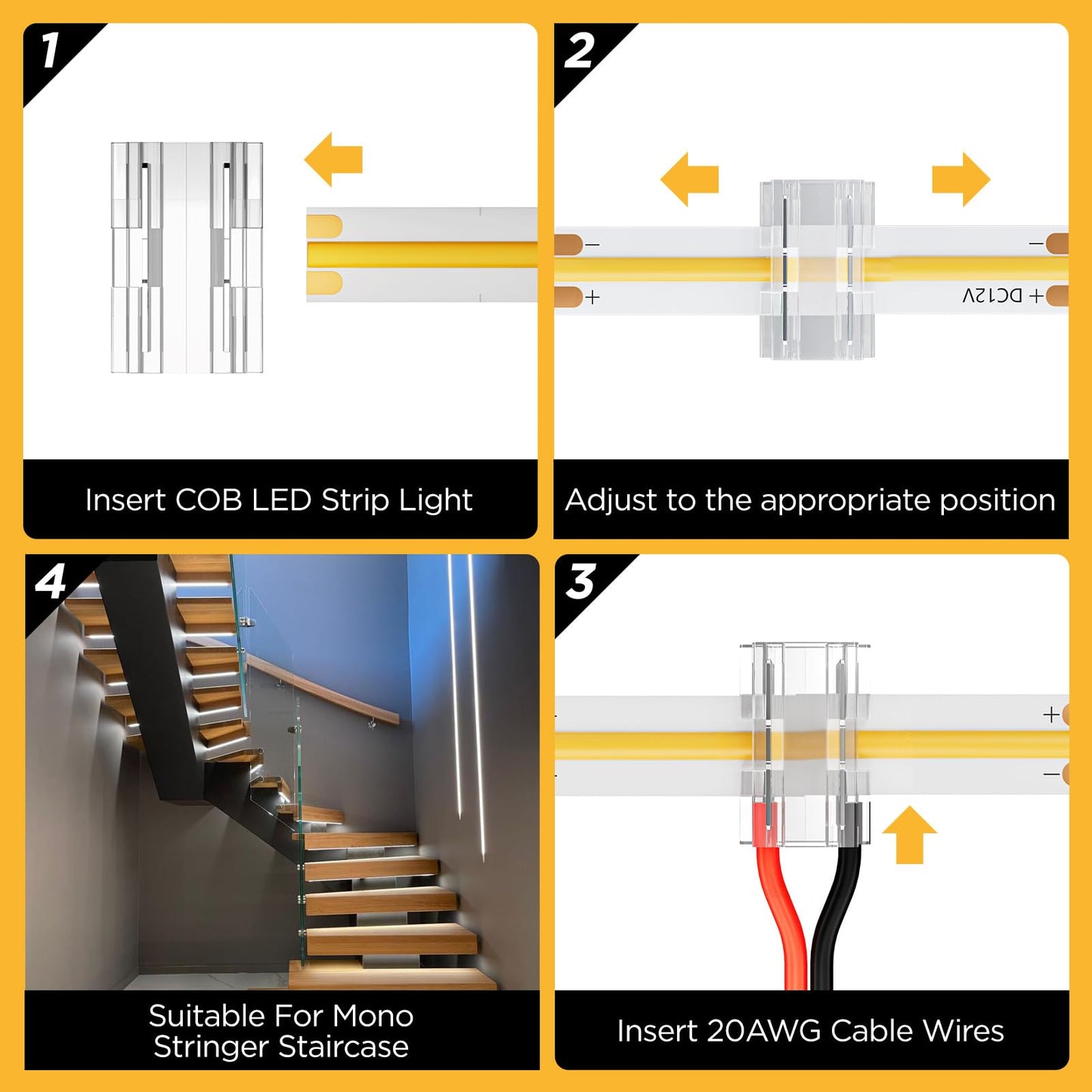 1

Insert COB LED Strip Light

2

− +

− + DC12V

Adjust to the appropriate position

4

Suitable For Mono Stringer Staircase

3

+ −

Insert 20AWG Cable Wires