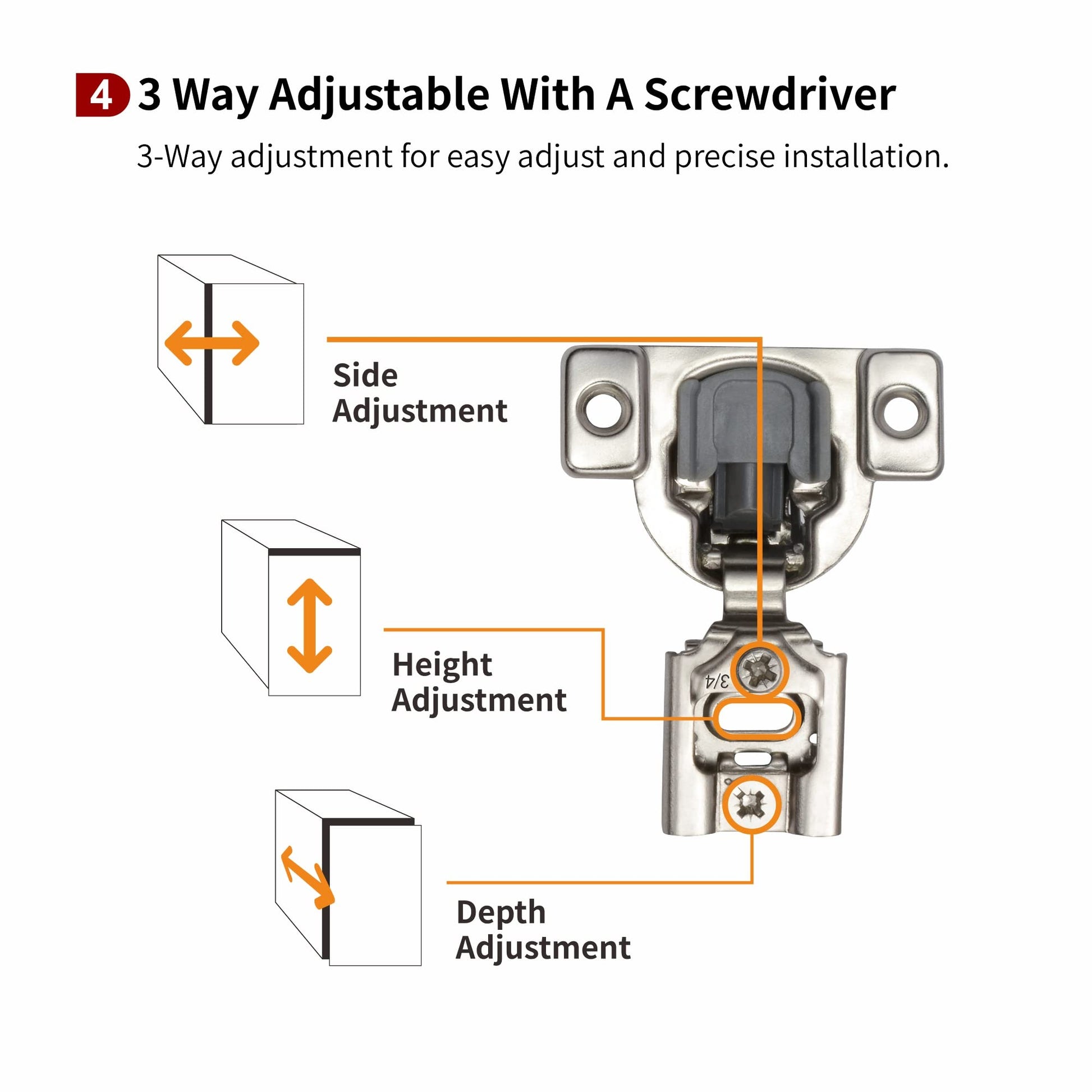 4 3 Way Adjustable With A Screwdriver

3-Way adjustment for easy adjust and precise installation.

Side Adjustment

Height Adjustment

Depth Adjustment

3/4