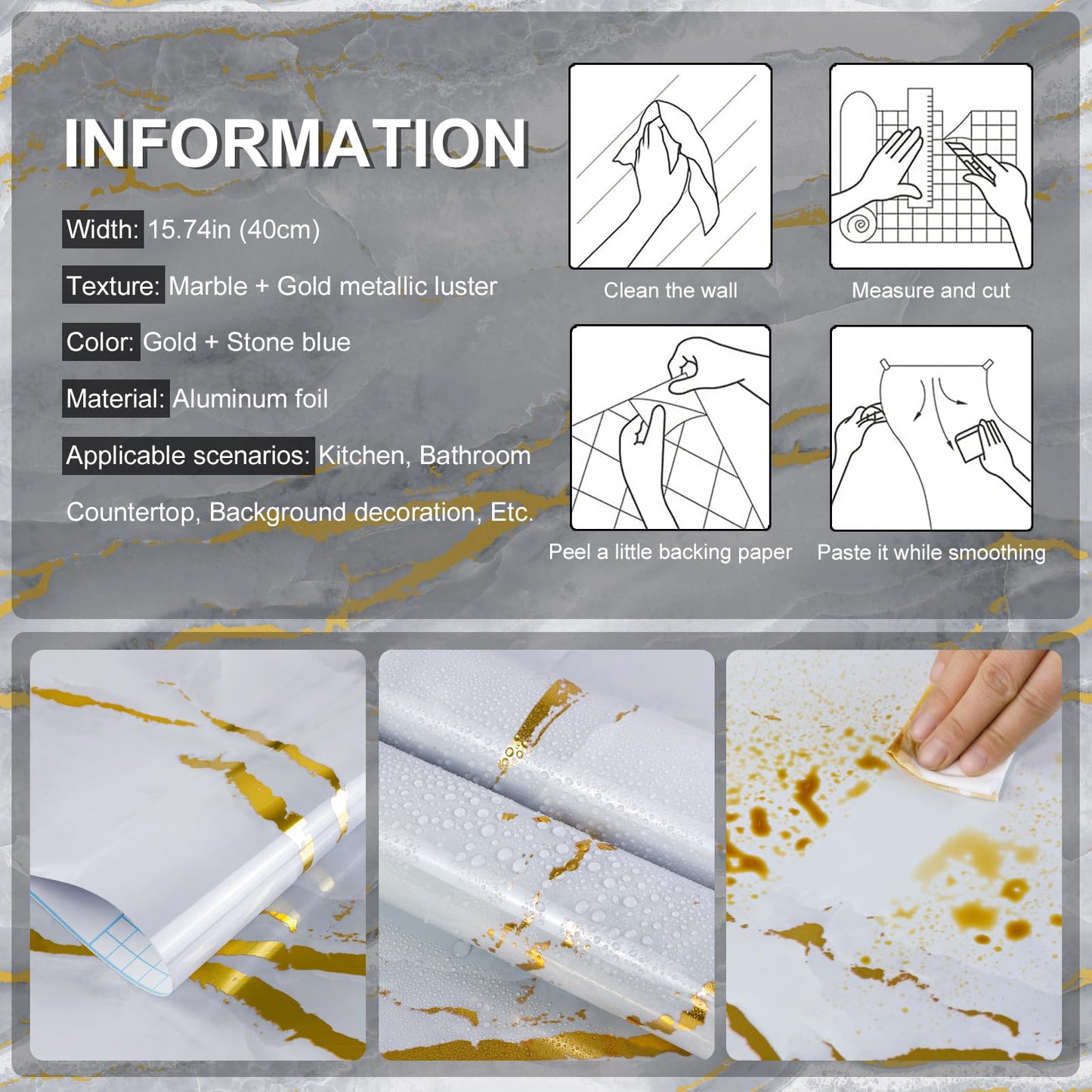 INFORMATION

Width: 15.74in (40cm)

Texture: Marble + Gold metallic luster

Color: Gold + Stone blue

Material: Aluminum foil

Applicable scenarios: Kitchen, Bathroom

Countertop, Background decoration, Etc.

Clean the wall

Measure and cut

Peel a little backing paper

Paste it while smoothing