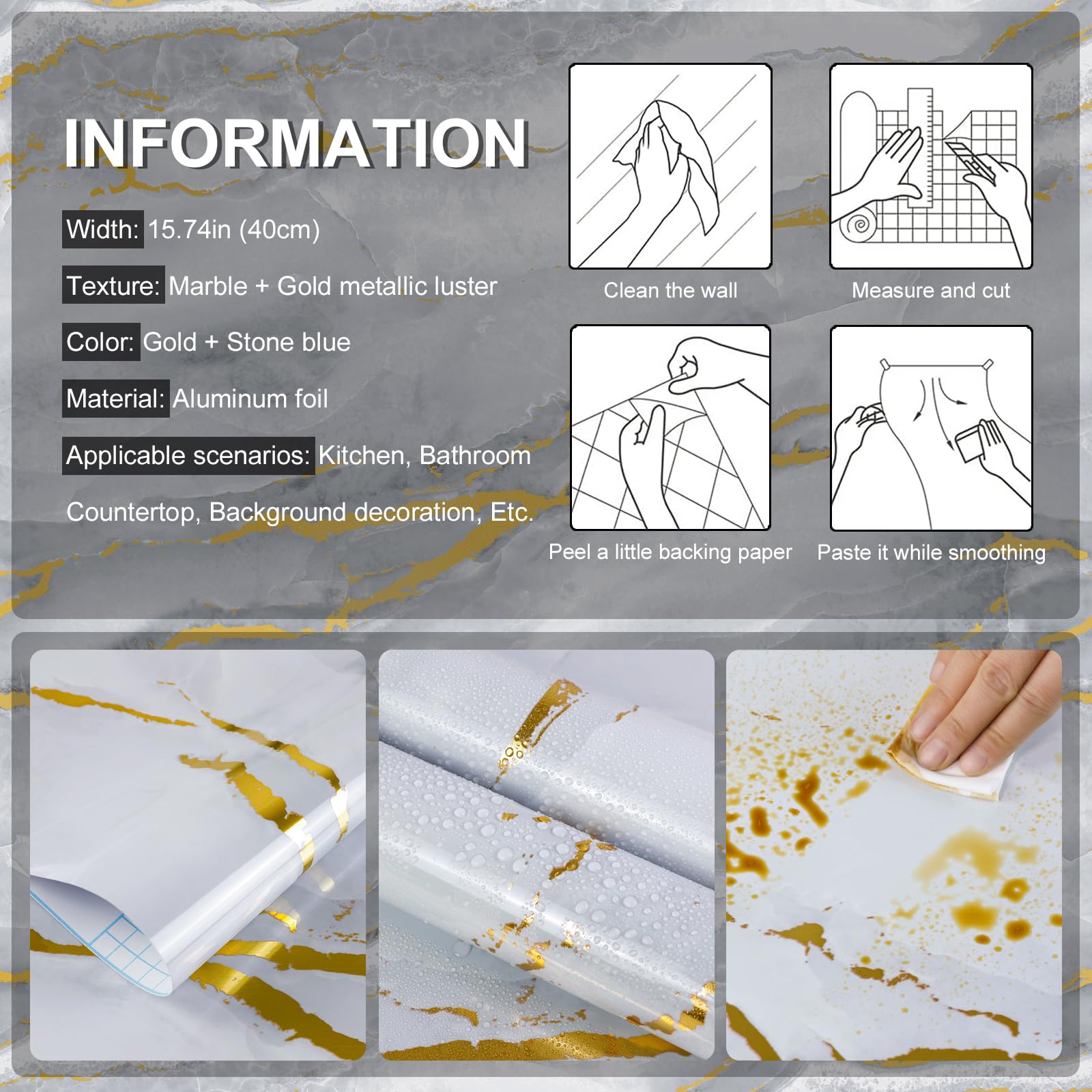 INFORMATION

Width: 15.74in (40cm)

Texture: Marble + Gold metallic luster

Color: Gold + Stone blue

Material: Aluminum foil

Applicable scenarios: Kitchen, Bathroom

Countertop, Background decoration, Etc.

Clean the wall

Measure and cut

Peel a little backing paper

Paste it while smoothing