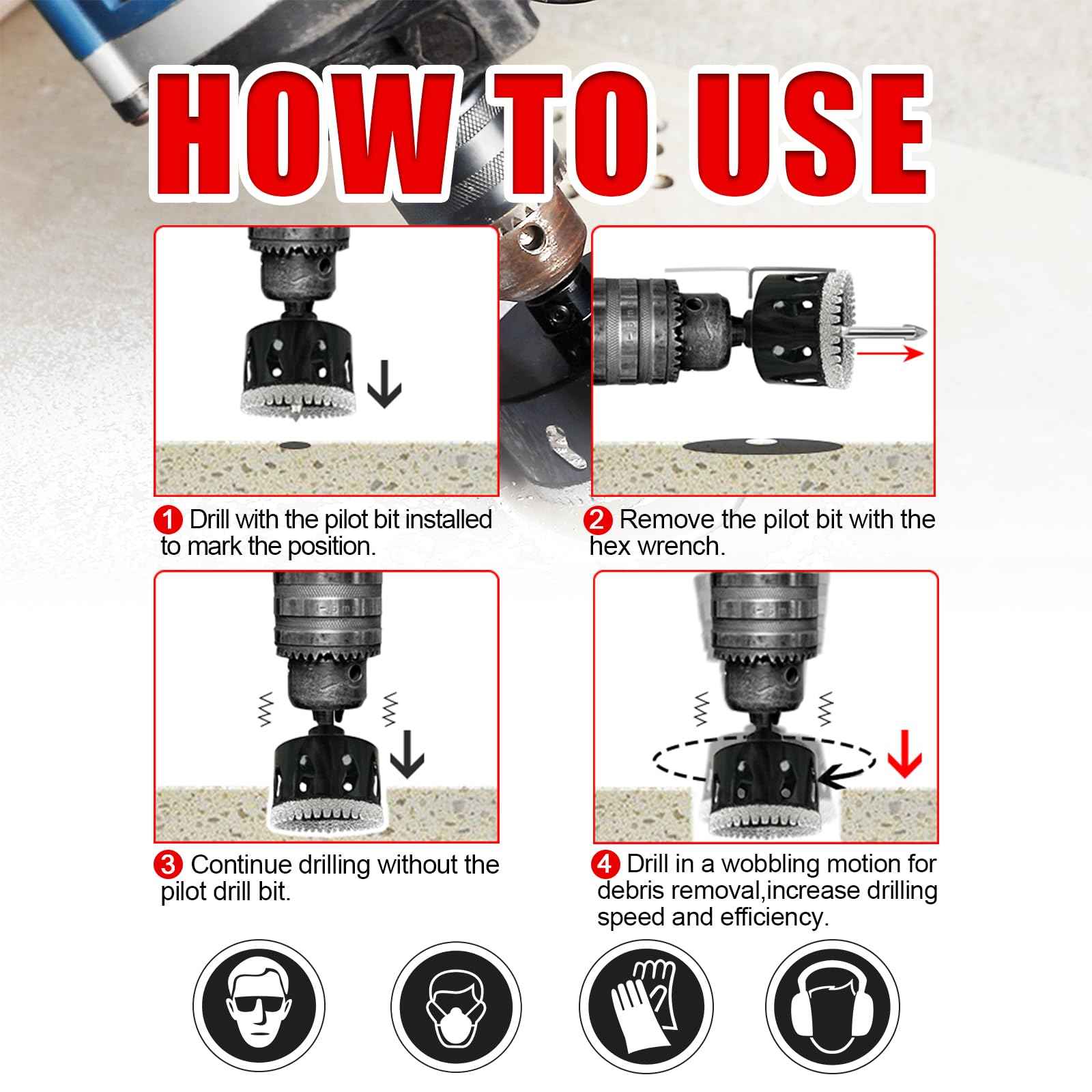 HOW TO USE

1 Drill with the pilot bit installed to mark the position.

2 Remove the pilot bit with the hex wrench.

3 Continue drilling without the pilot drill bit.

4 Drill in a wobbling motion for debris removal,increase drilling speed and efficiency.