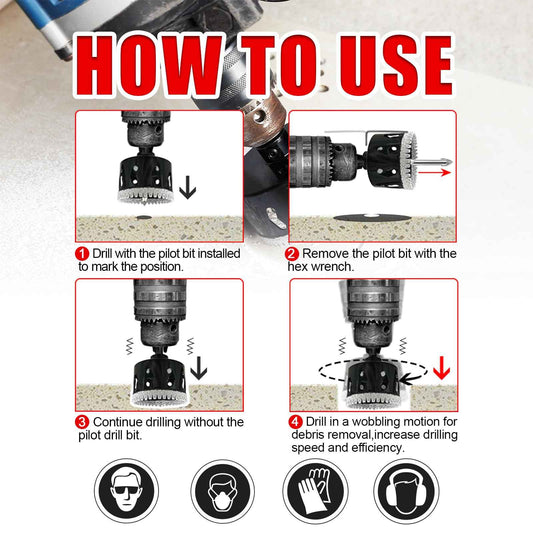 HOW TO USE

1 Drill with the pilot bit installed to mark the position.

2 Remove the pilot bit with the hex wrench.

3 Continue drilling without the pilot drill bit.

4 Drill in a wobbling motion for debris removal,increase drilling speed and efficiency.