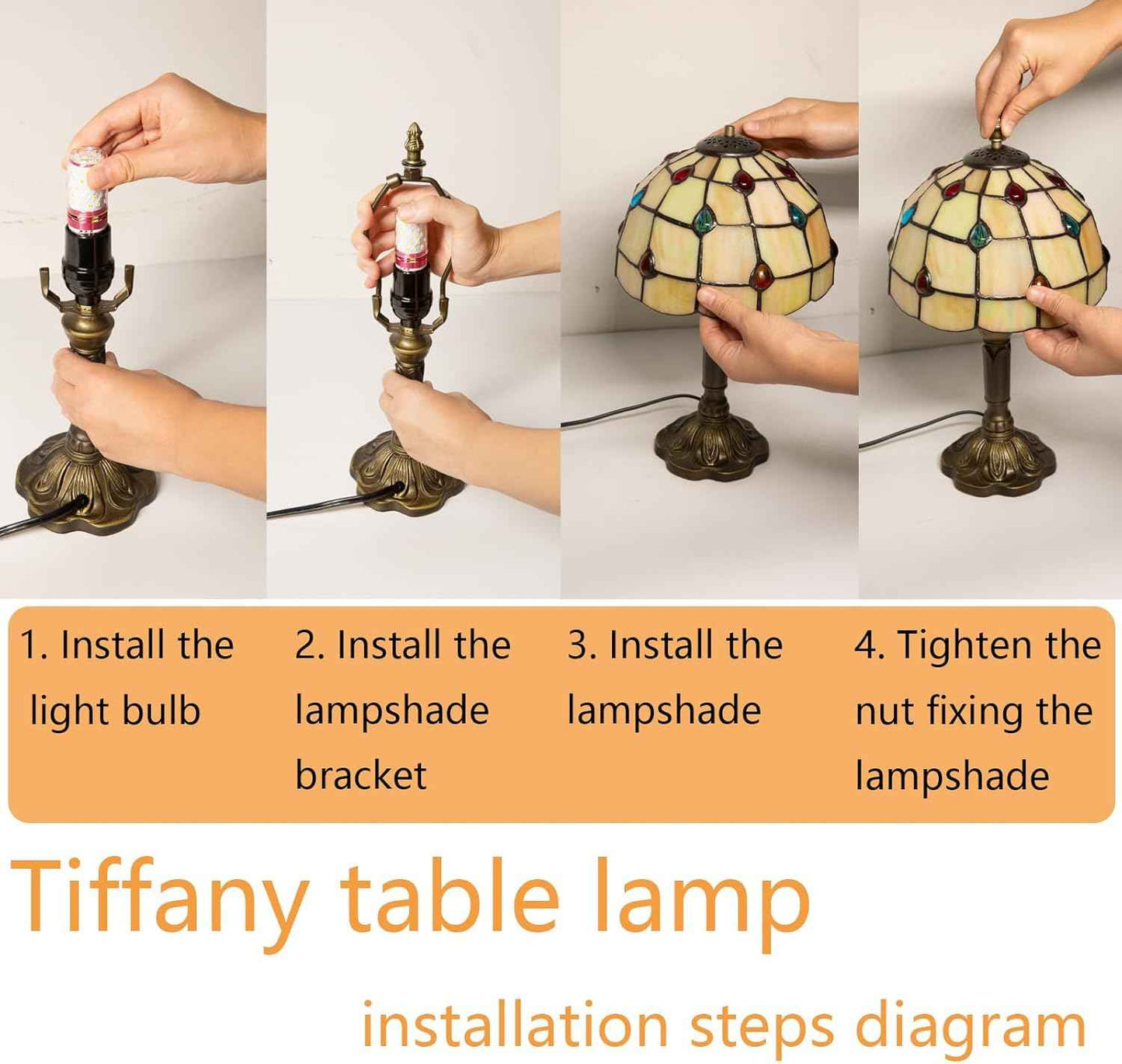 1. Install the light bulb

2. Install the lampshade bracket

3. Install the lampshade

4. Tighten the nut fixing the lampshade

Tiffany table lamp

installation steps diagram