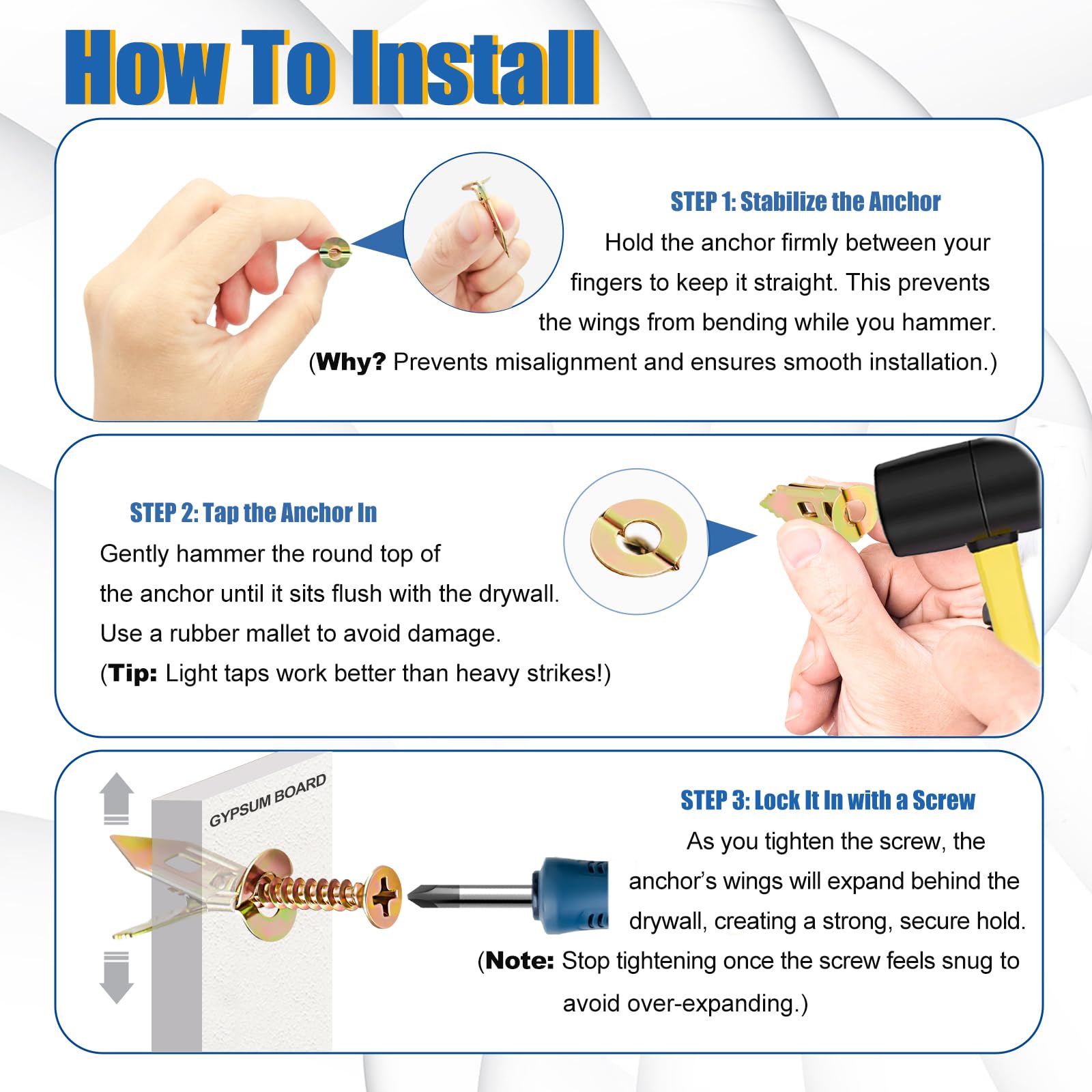 How To Install

STEP 1: Stabilize the Anchor

Hold the anchor firmly between your fingers to keep it straight. This prevents the wings from bending while you hammer.

(Why? Prevents misalignment and ensures smooth installation.)

STEP 2: Tap the Anchor In

Gently hammer the round top of the anchor until it sits flush with the drywall.

Use a rubber mallet to avoid damage.

(Tip: Light taps work better than heavy strikes!)

GYPSUM BOARD

STEP 3: Lock It In with a Screw

As you tighten the screw, the anchor's wings will expand behind the drywall, creating a strong, secure hold.

(Note: Stop tightening once the screw feels snug to avoid over-expanding.)