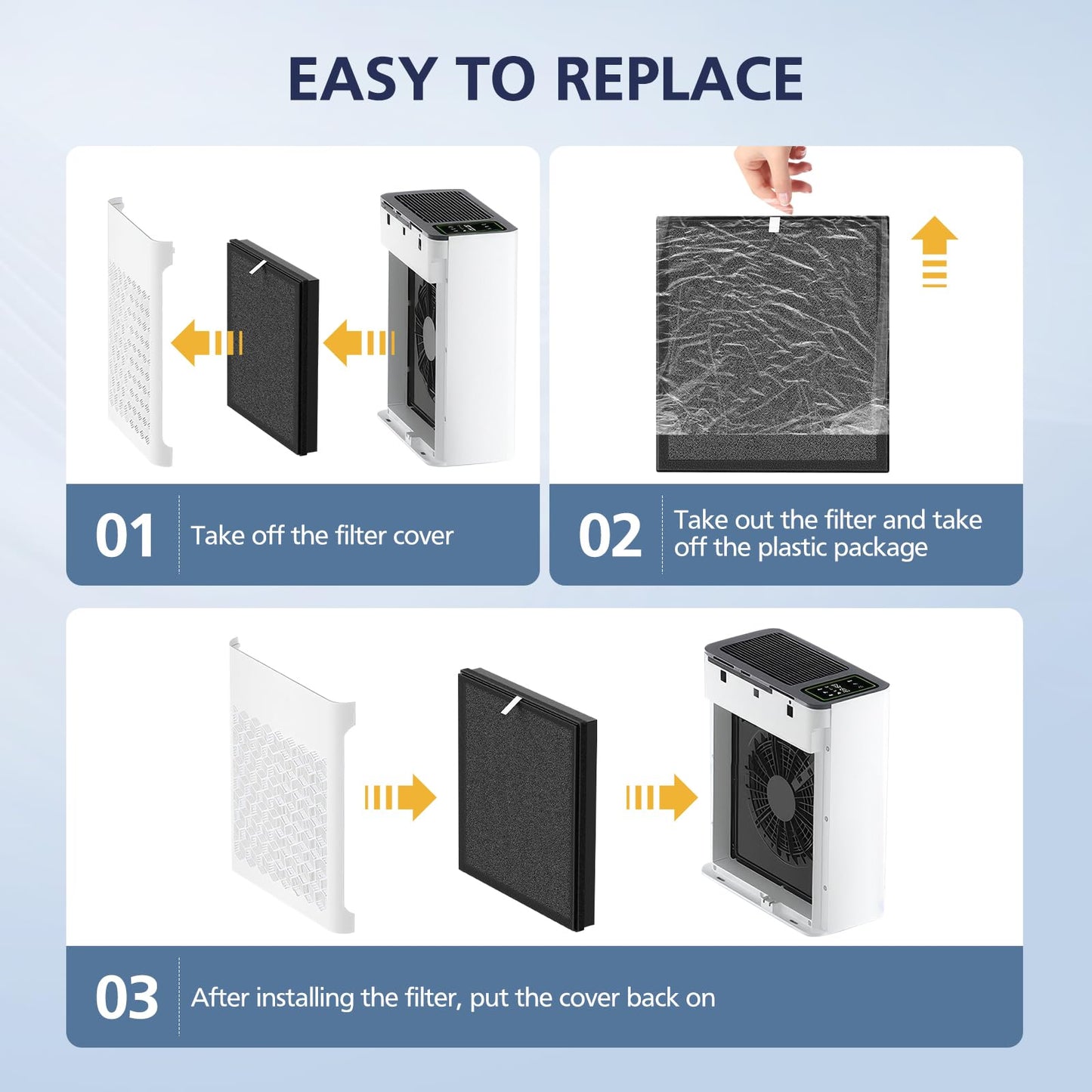 EASY TO REPLACE

01 Take off the filter cover

02 Take out the filter and take off the plastic package

03 After installing the filter, put the cover back on