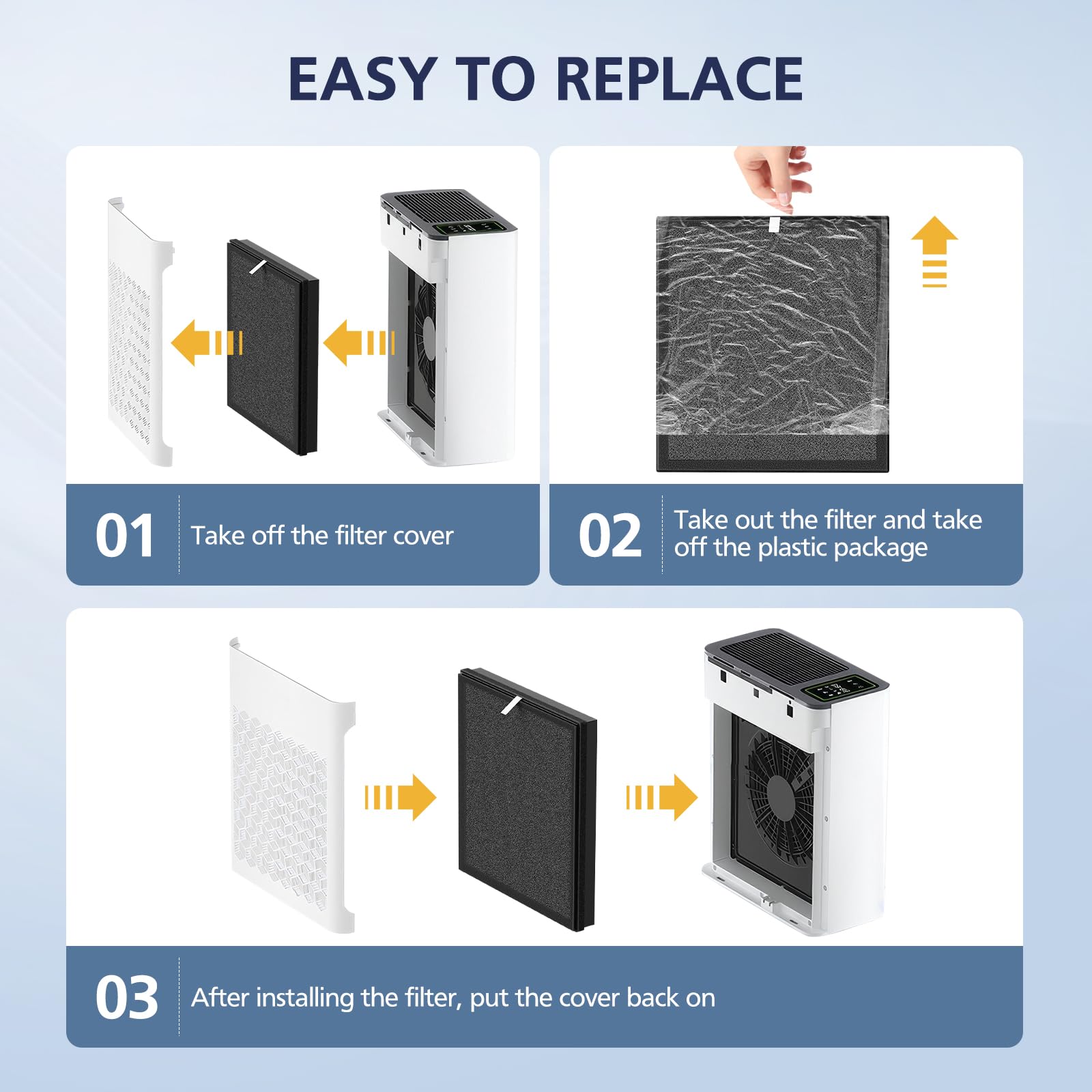 EASY TO REPLACE

01 Take off the filter cover

02 Take out the filter and take off the plastic package

03 After installing the filter, put the cover back on