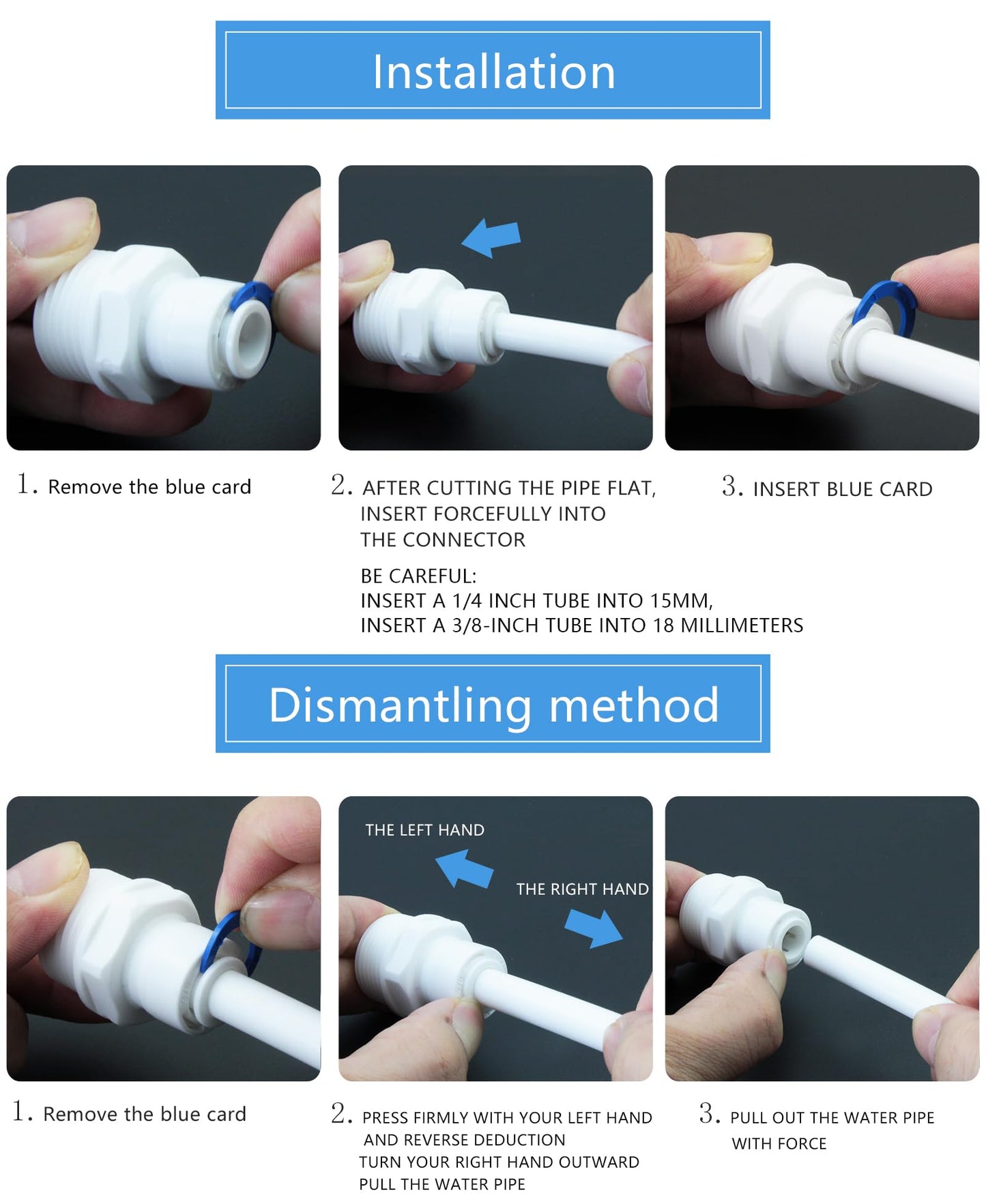 Installation

1. Remove the blue card

2. AFTER CUTTING THE PIPE FLAT, INSERT FORCEFULLY INTO THE CONNECTOR

BE CAREFUL:
INSERT A 1/4 INCH TUBE INTO 15MM,
INSERT A 3/8-INCH TUBE INTO 18 MILLIMETERS

3. INSERT BLUE CARD

Dismantling method

THE LEFT HAND

THE RIGHT HAND

1. Remove the blue card

2. PRESS FIRMLY WITH YOUR LEFT HAND AND REVERSE DEDUCTION
TURN YOUR RIGHT HAND OUTWARD
PULL THE WATER PIPE

3. PULL OUT THE WATER PIPE WITH FORCE