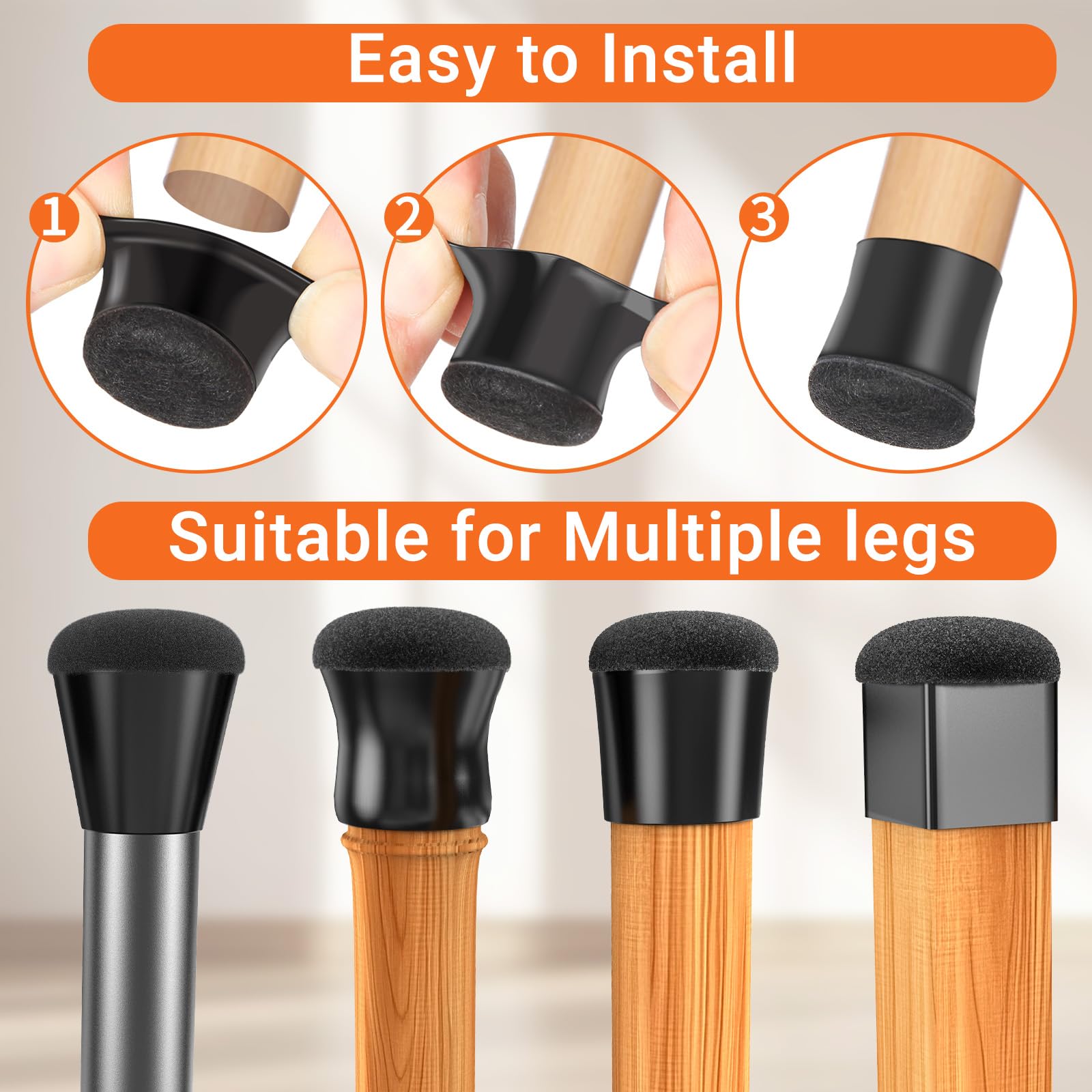 Easy to Install

1

2

3

Suitable for Multiple legs