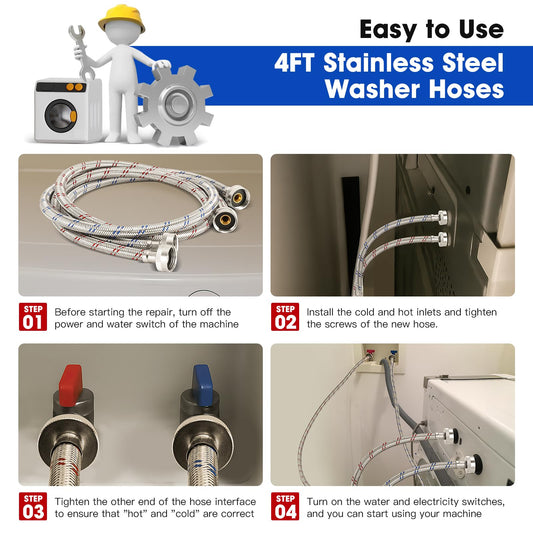 Easy to Use

4FT Stainless Steel Washer Hoses

STEP 01 Before starting the repair, turn off the power and water switch of the machine

STEP 02 Install the cold and hot inlets and tighten the screws of the new hose.

STEP 03 Tighten the other end of the hose interface to ensure that "hot" and "cold" are correct

STEP 04 Turn on the water and electricity switches, and you can start using your machine