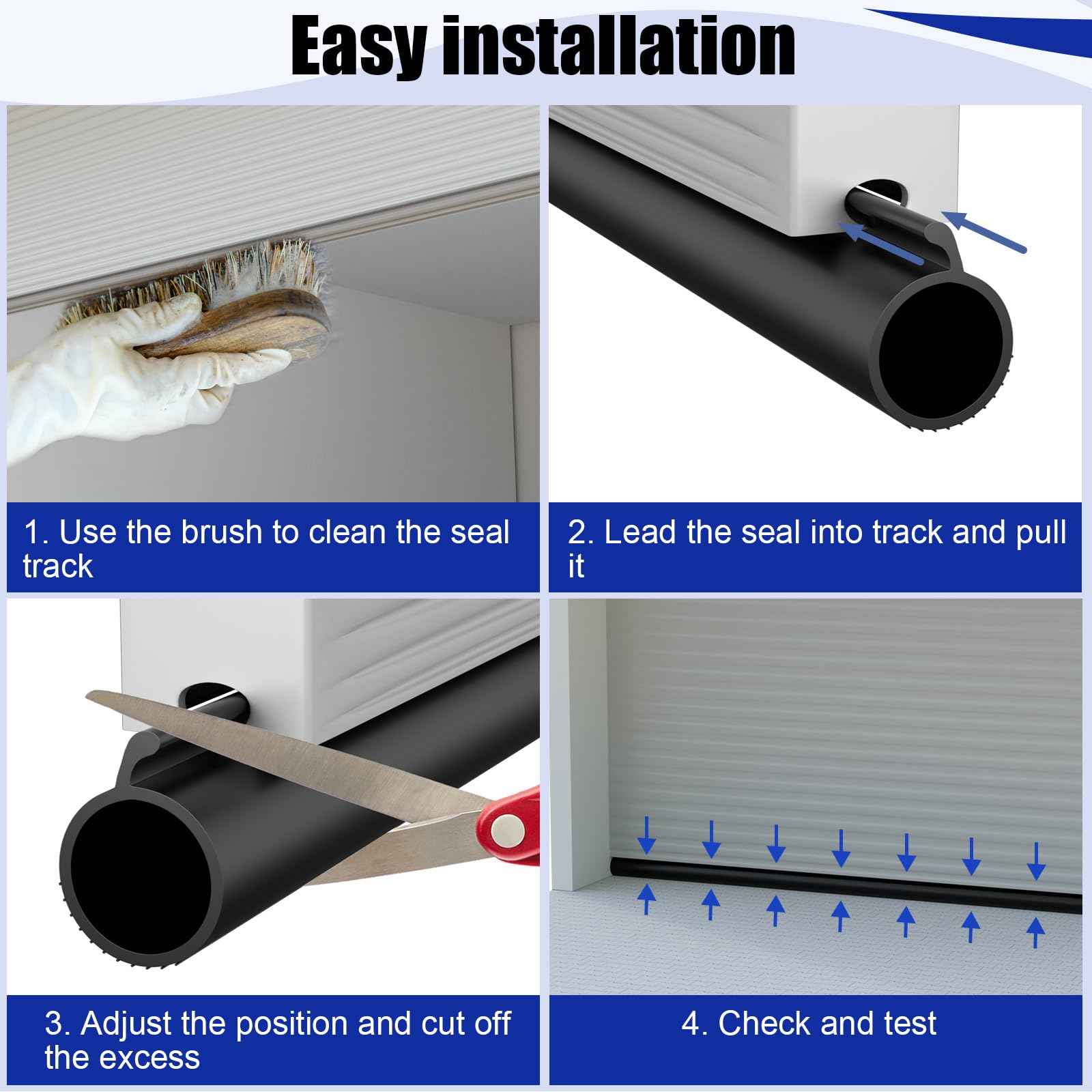 Easy installation

1. Use the brush to clean the seal track

2. Lead the seal into track and pull it

3. Adjust the position and cut off the excess

4. Check and test