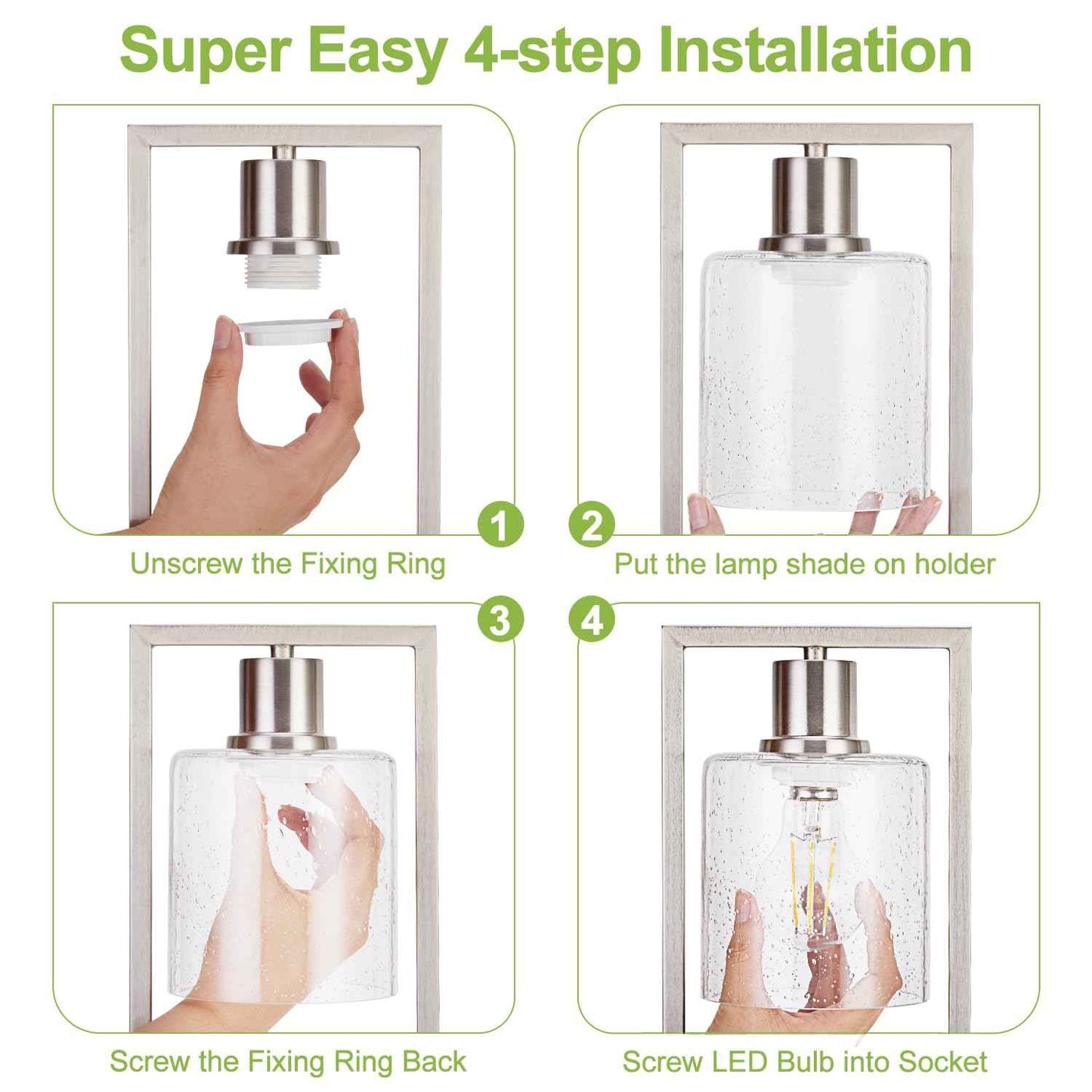 Super Easy 4-step Installation

1

Unscrew the Fixing Ring

2

Put the lamp shade on holder

3

Screw the Fixing Ring Back

4

Screw LED Bulb into Socket