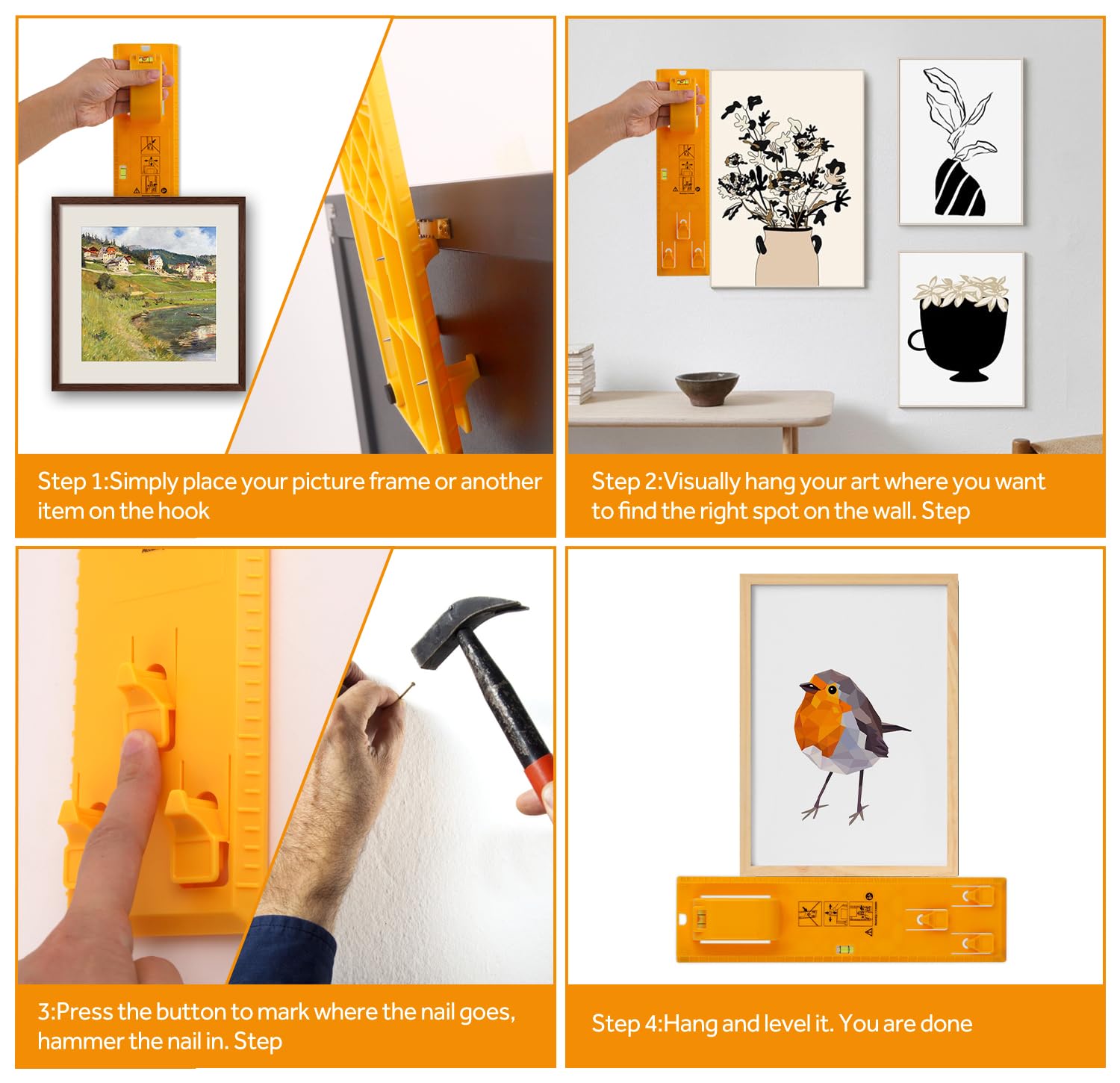 Step 1:Simply place your picture frame or another item on the hook

Step 2:Visually hang your art where you want to find the right spot on the wall. Step

3:Press the button to mark where the nail goes, hammer the nail in. Step

Step 4:Hang and level it. You are done