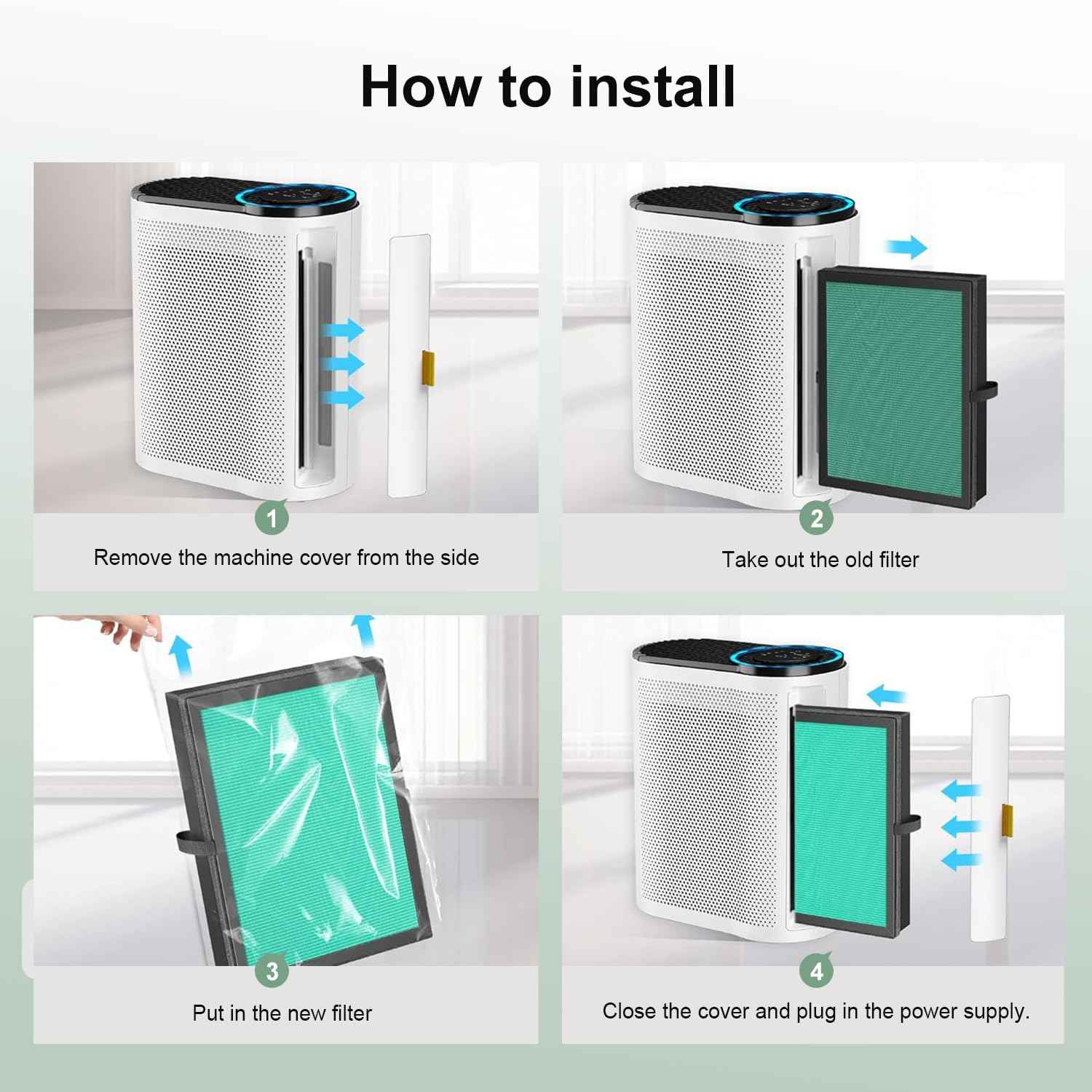 How to install

1
Remove the machine cover from the side

2
Take out the old filter

3
Put in the new filter

4
Close the cover and plug in the power supply.