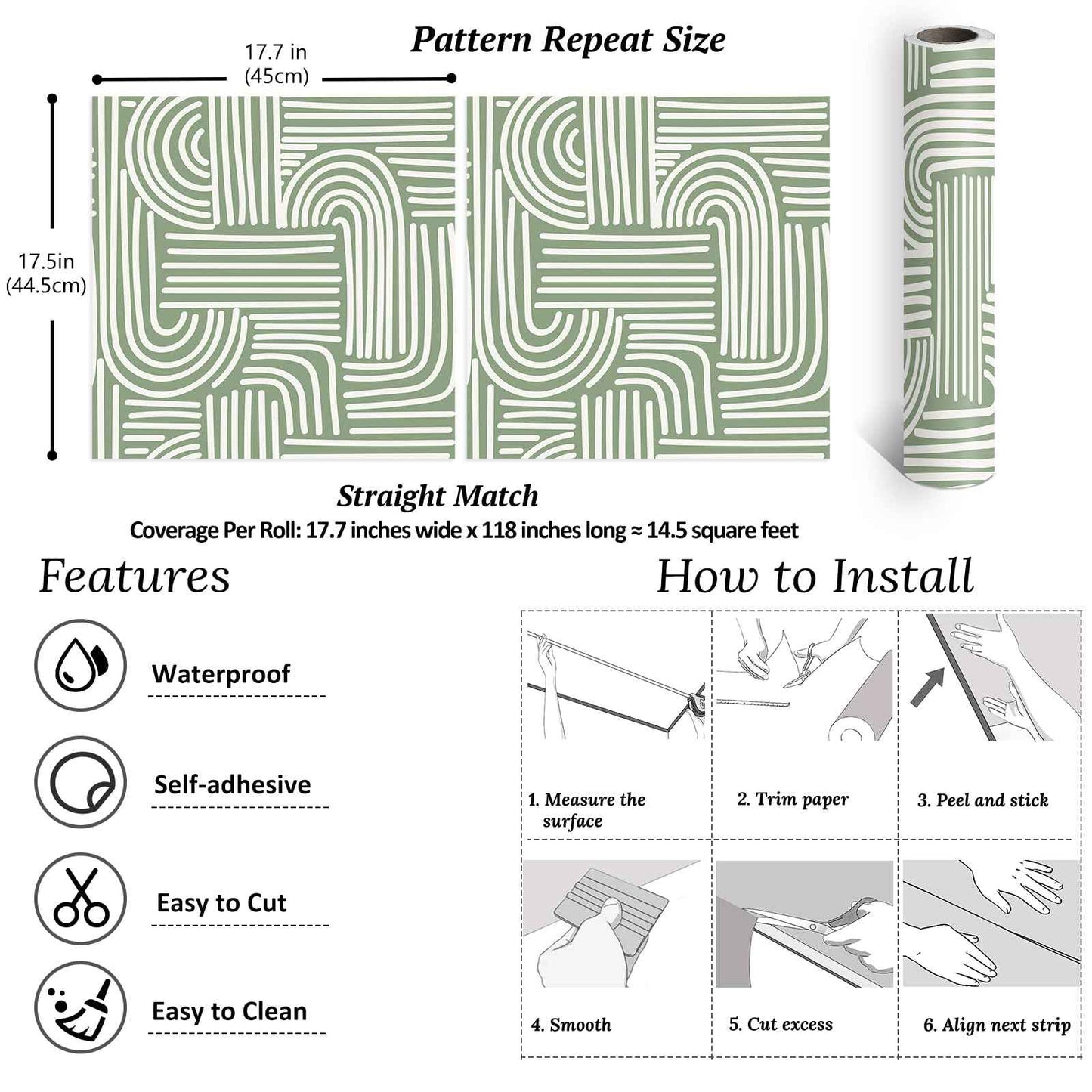 Pattern Repeat Size

17.7 in
(45cm)

17.5in
(44.5cm)

Straight Match

Coverage Per Roll: 17.7 inches wide x 118 inches long ≈ 14.5 square feet

Features

Waterproof

Self-adhesive

Easy to Cut

Easy to Clean

How to Install

1. Measure the surface

2. Trim paper

3. Peel and stick

4. Smooth

5. Cut excess

6. Align next strip