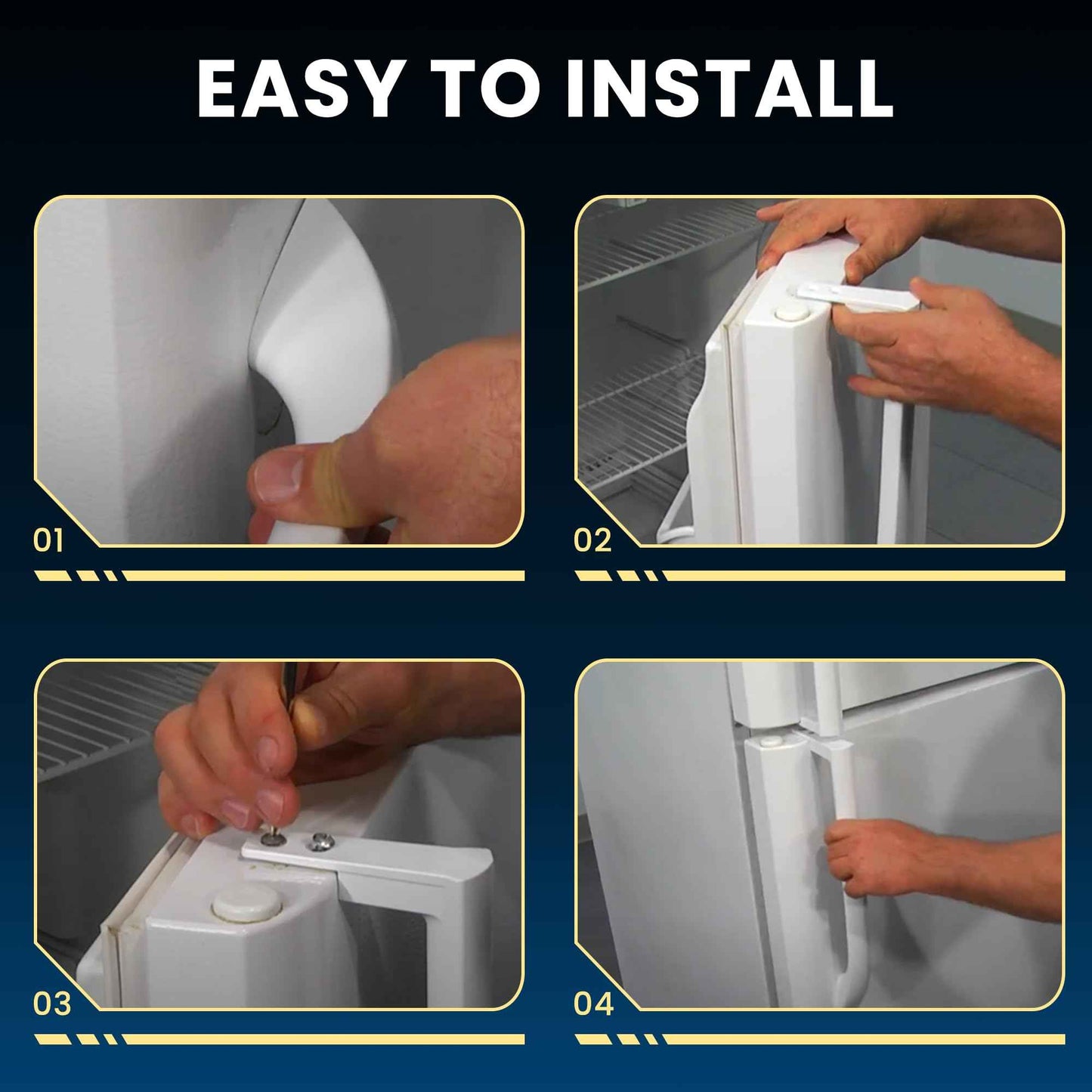 EASY TO INSTALL

01

02

03

04