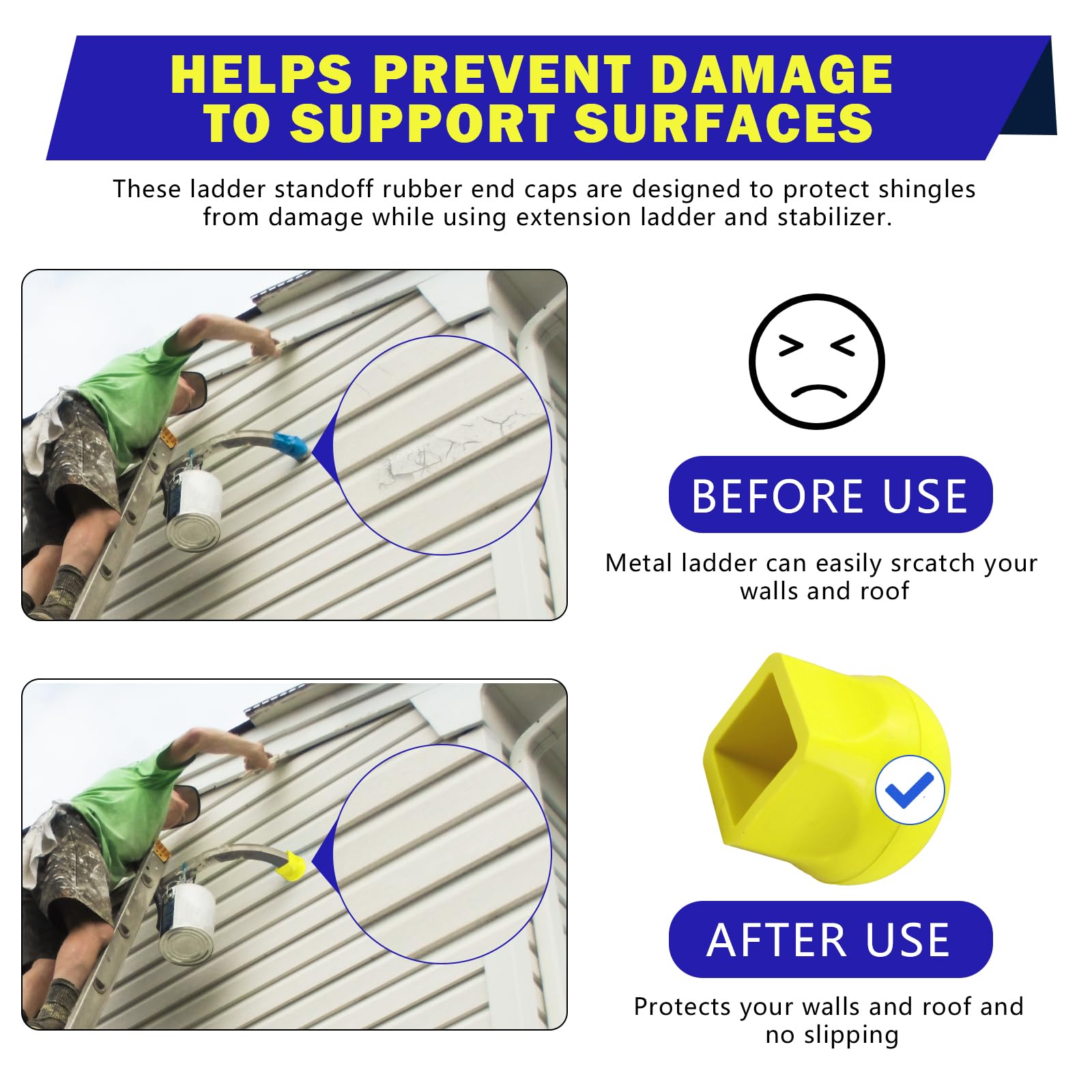 HELPS PREVENT DAMAGE TO SUPPORT SURFACES

These ladder standoff rubber end caps are designed to protect shingles from damage while using extension ladder and stabilizer.

BEFORE USE

Metal ladder can easily srcatch your walls and roof

AFTER USE

Protects your walls and roof and no slipping