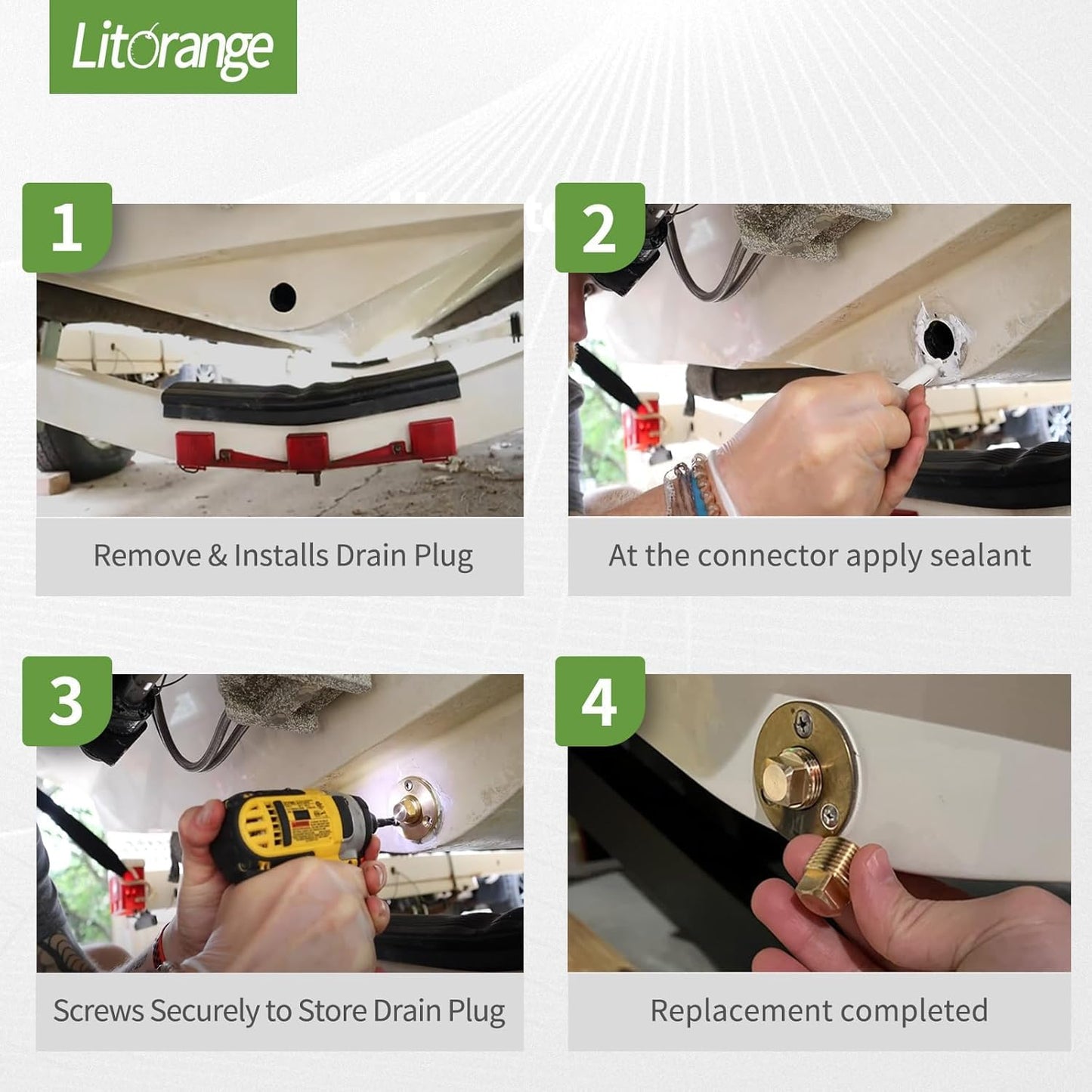 Litorange

1

Remove & Installs Drain Plug

2

At the connector apply sealant

3

Screws Securely to Store Drain Plug

4

Replacement completed