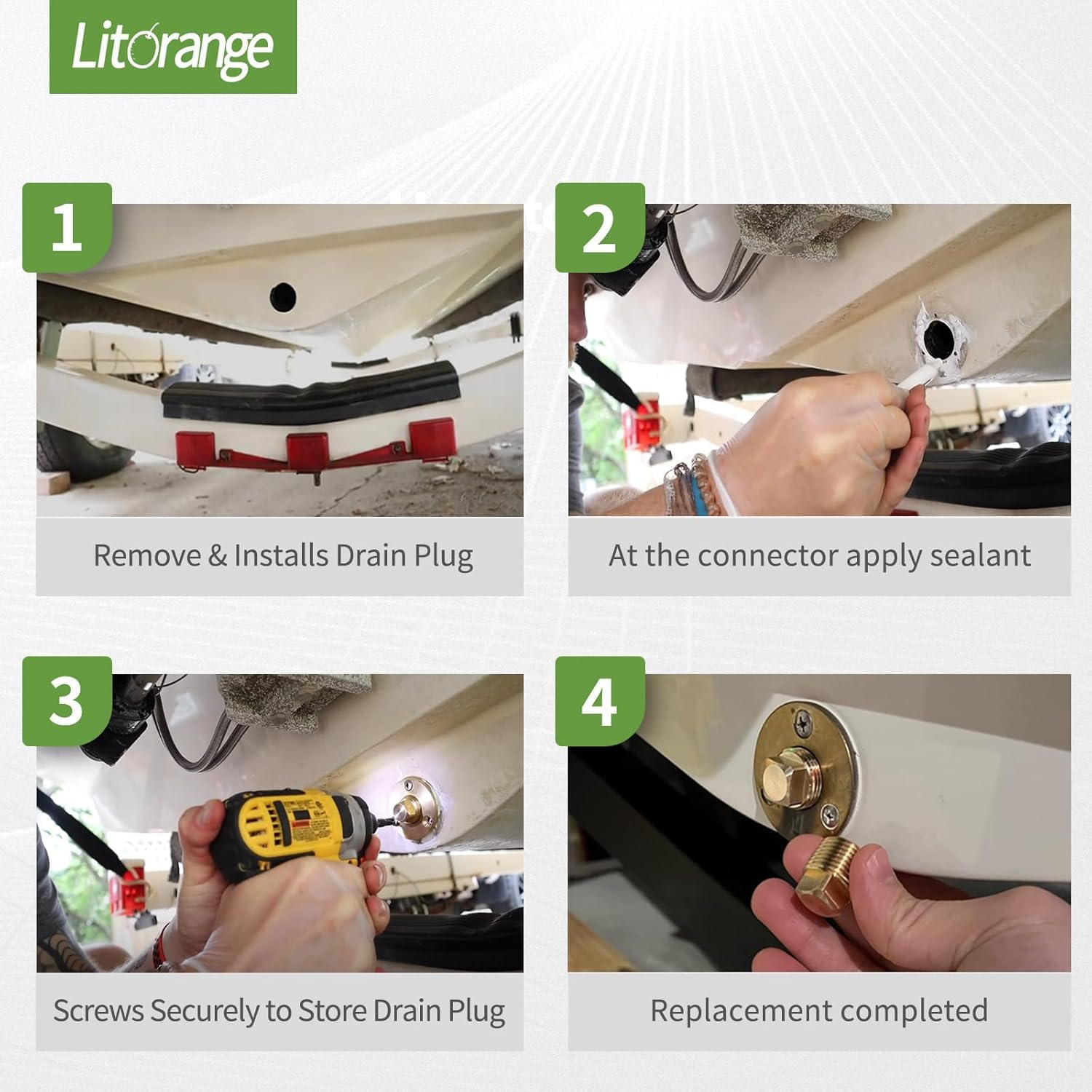 Litorange

1

Remove & Installs Drain Plug

2

At the connector apply sealant

3

Screws Securely to Store Drain Plug

4

Replacement completed