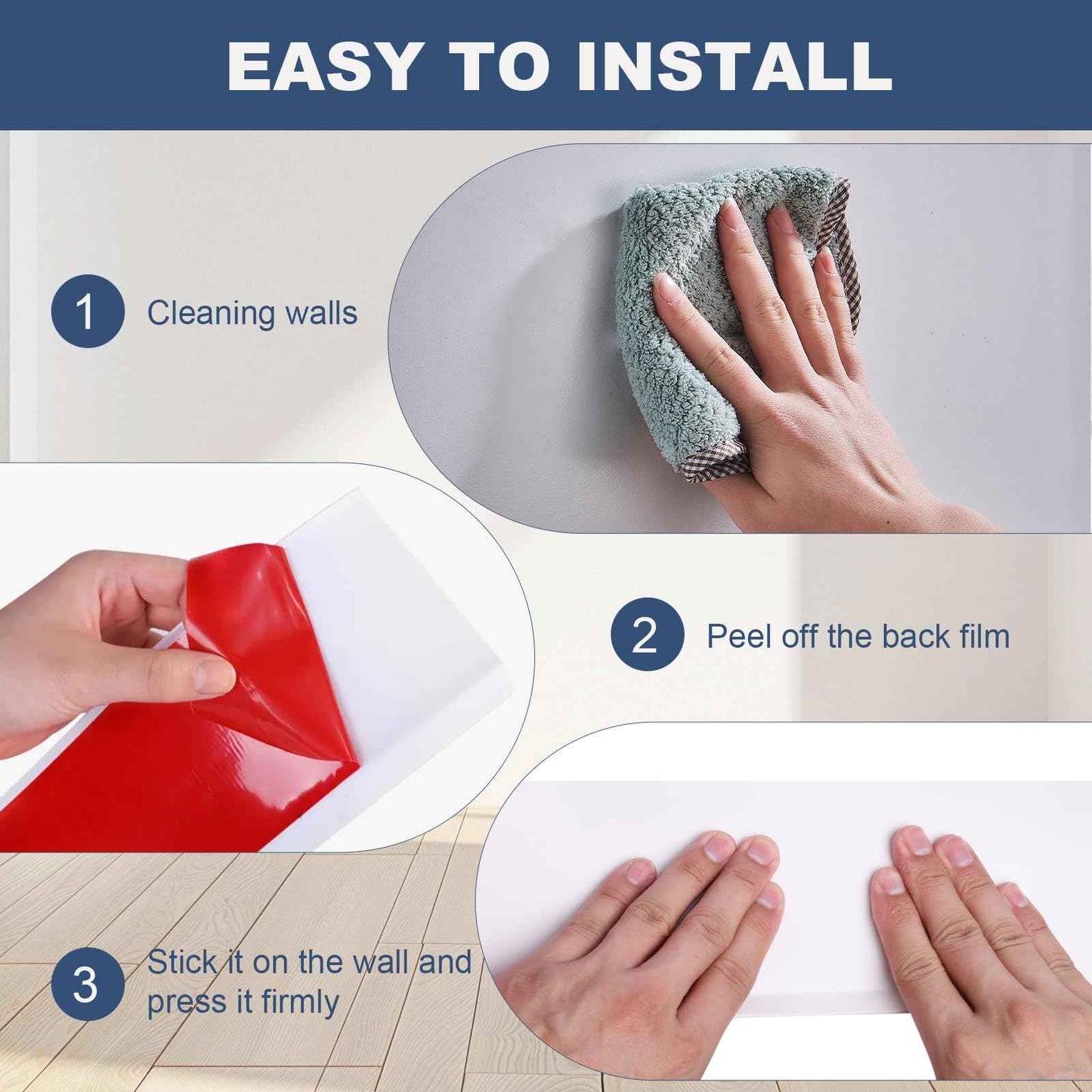 EASY TO INSTALL

1 Cleaning walls

2 Peel off the back film

3 Stick it on the wall and press it firmly