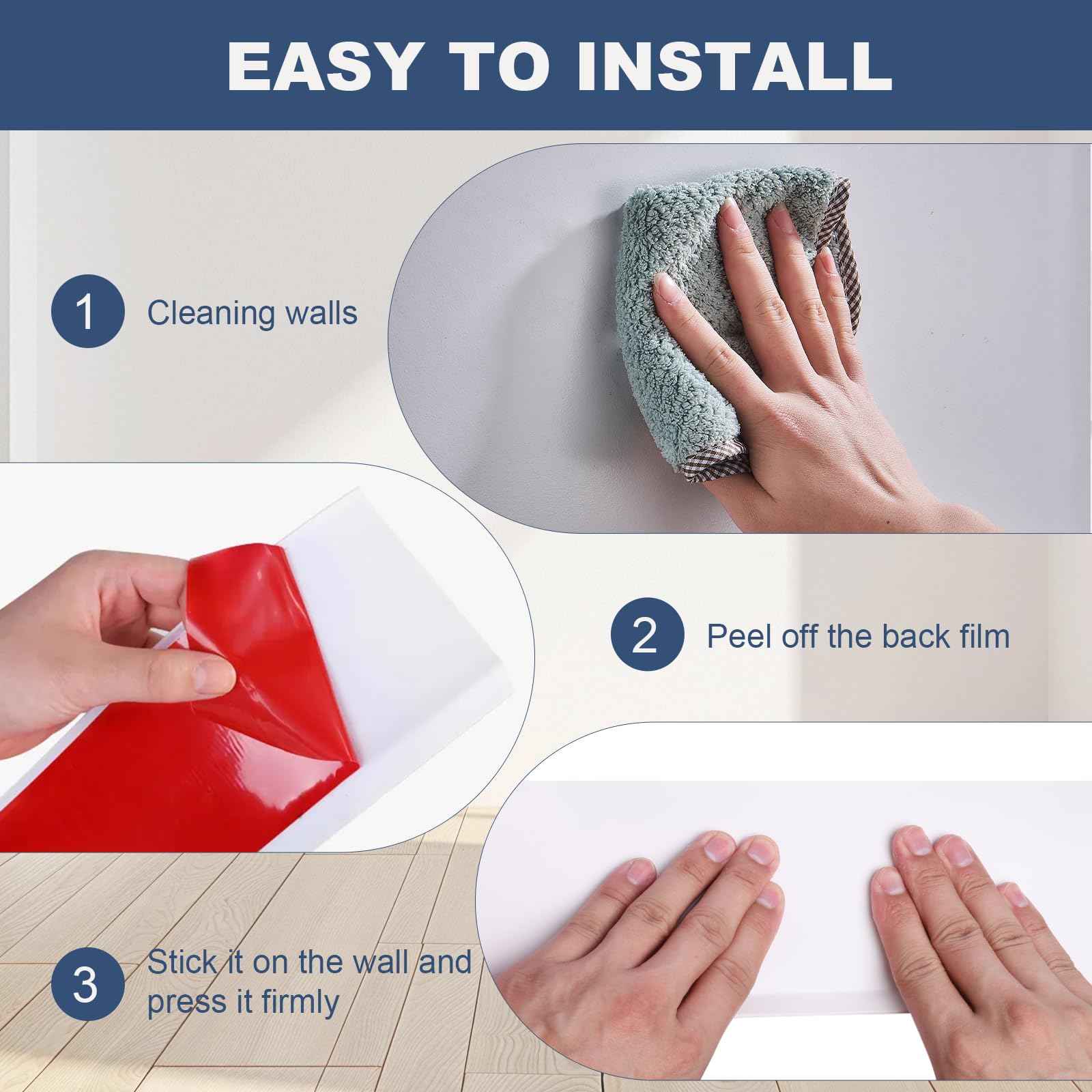 EASY TO INSTALL

1 Cleaning walls

2 Peel off the back film

3 Stick it on the wall and press it firmly