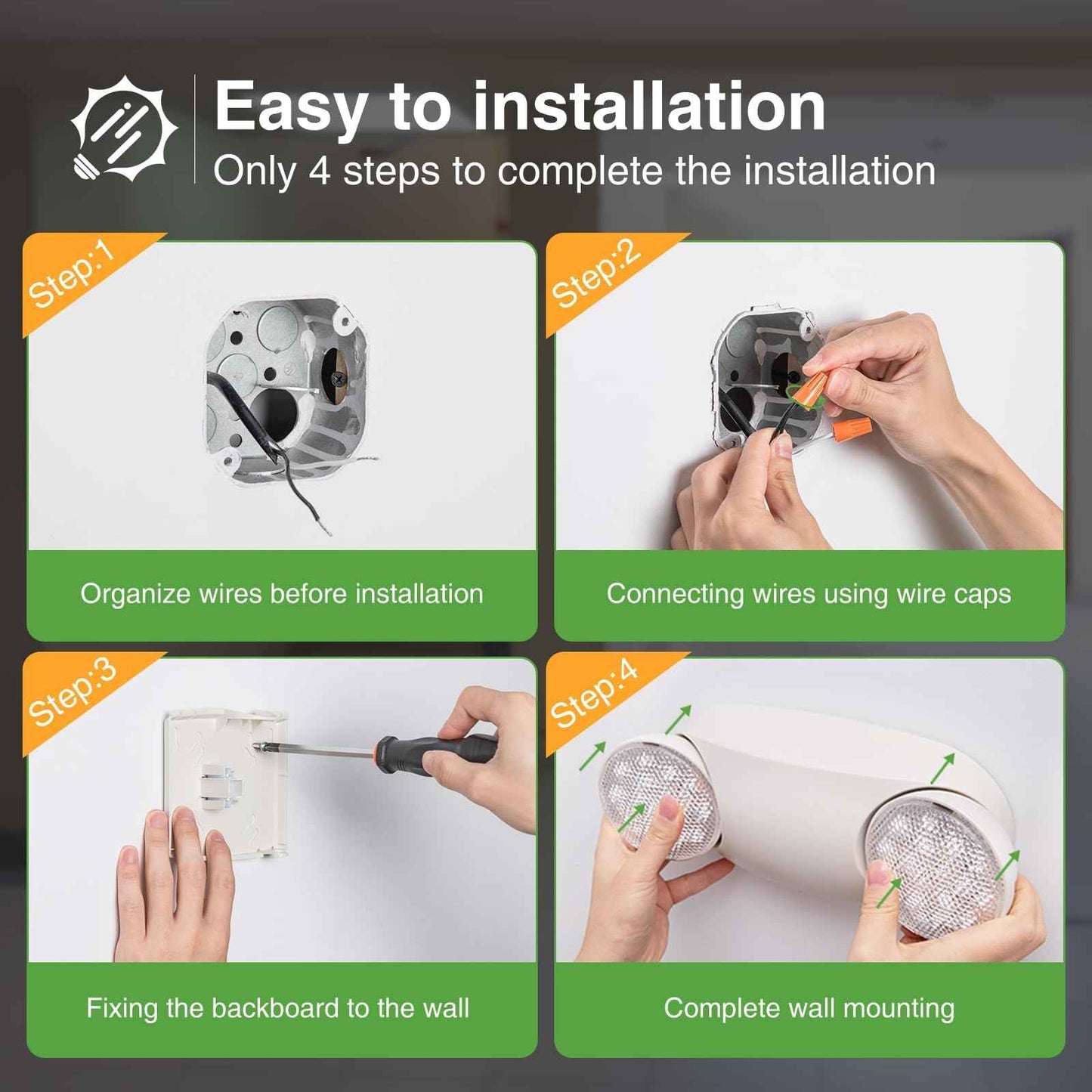 Easy to installation
Only 4 steps to complete the installation

Step:1

Organize wires before installation

Step:2

Connecting wires using wire caps

Step:3

Fixing the backboard to the wall

Step:4

Complete wall mounting