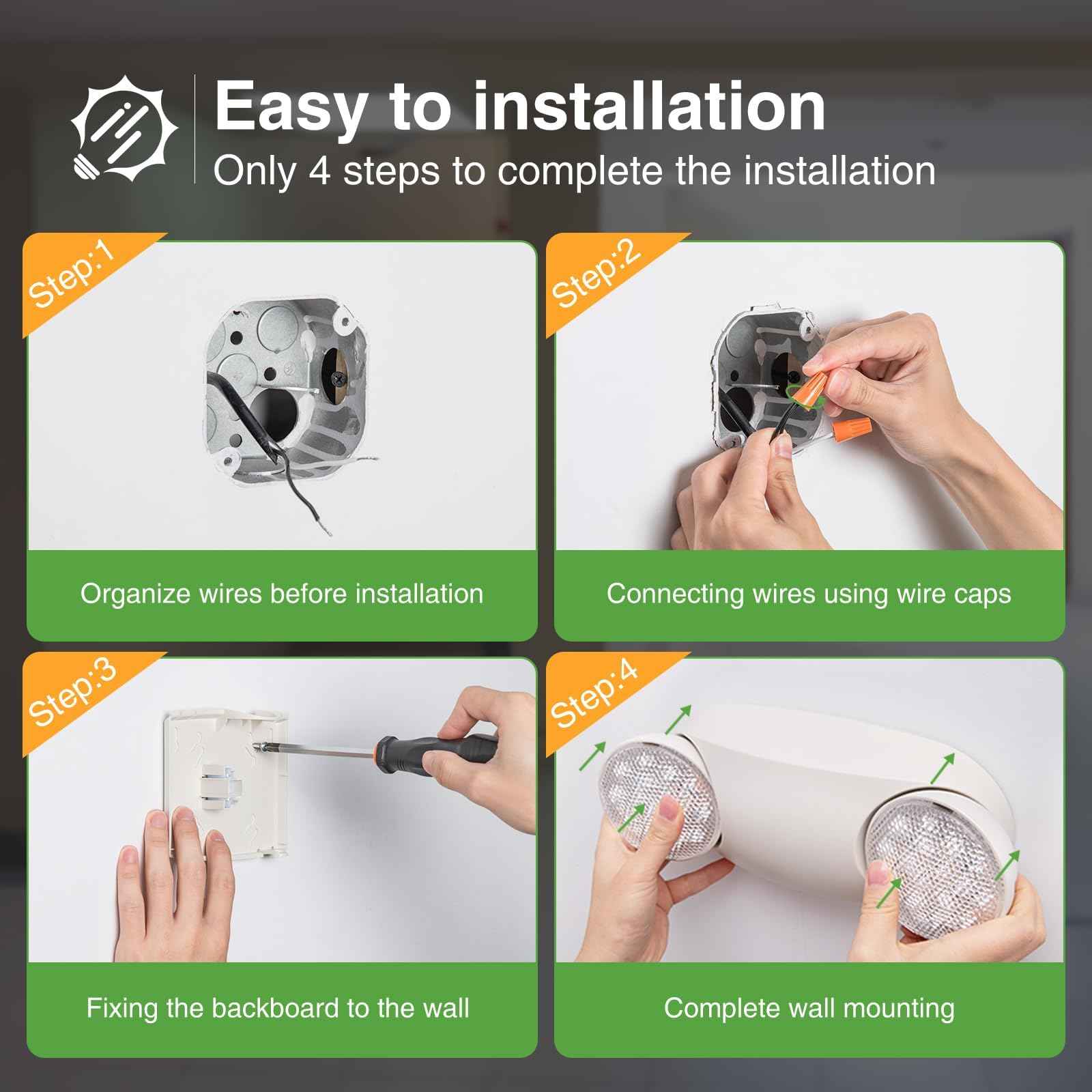 Easy to installation
Only 4 steps to complete the installation

Step:1

Organize wires before installation

Step:2

Connecting wires using wire caps

Step:3

Fixing the backboard to the wall

Step:4

Complete wall mounting