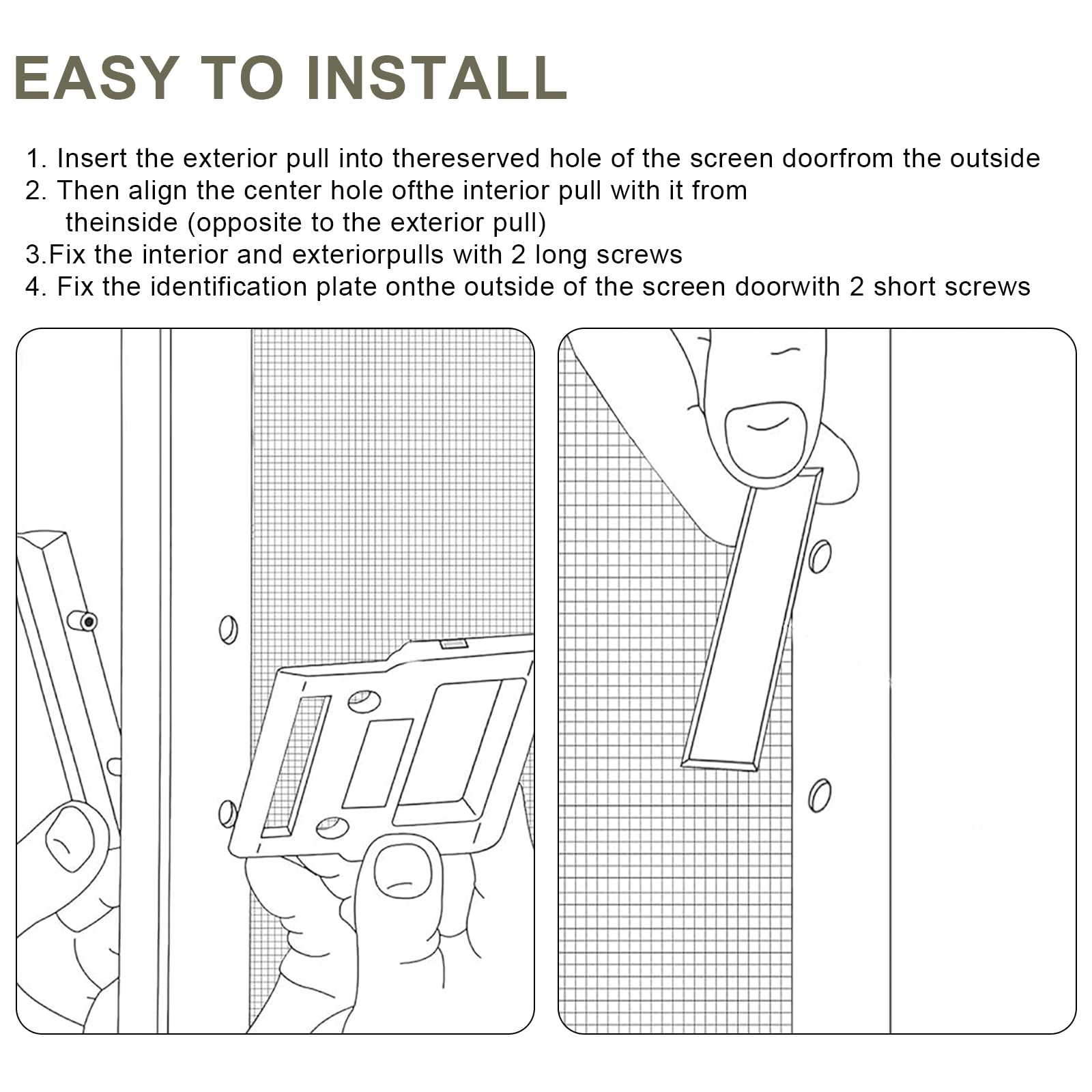 EASY TO INSTALL

1. Insert the exterior pull into thereserved hole of the screen doorfrom the outside
2. Then align the center hole ofthe interior pull with it from theinside (opposite to the exterior pull)
3.Fix the interior and exteriorpulls with 2 long screws
4. Fix the identification plate onthe outside of the screen doorwith 2 short screws