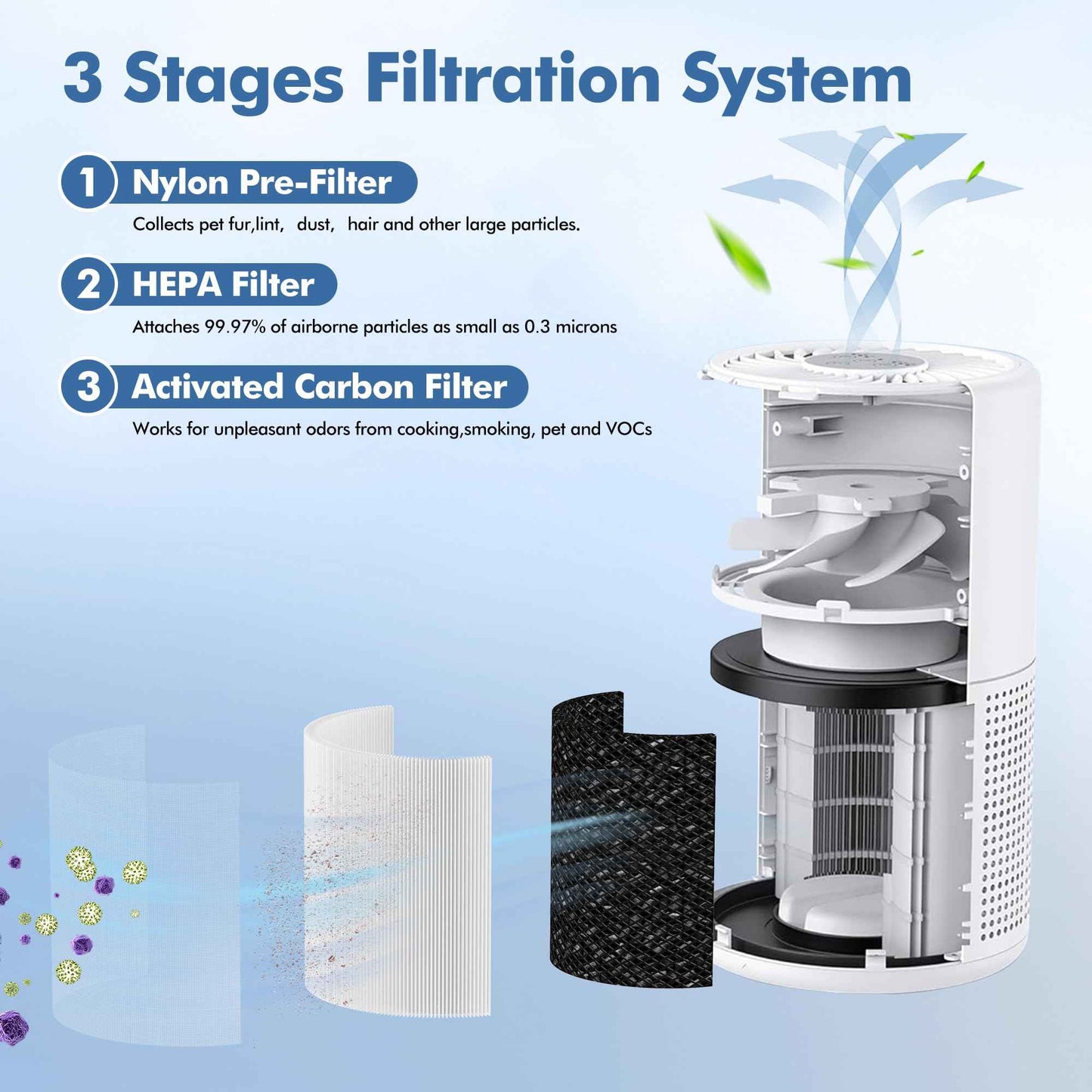 3 Stages Filtration System

1 Nylon Pre-Filter

Collects pet fur,lint, dust, hair and other large particles.

2 HEPA Filter

Attaches 99.97% of airborne particles as small as 0.3 microns

3 Activated Carbon Filter

Works for unpleasant odors from cooking,smoking, pet and VOCs