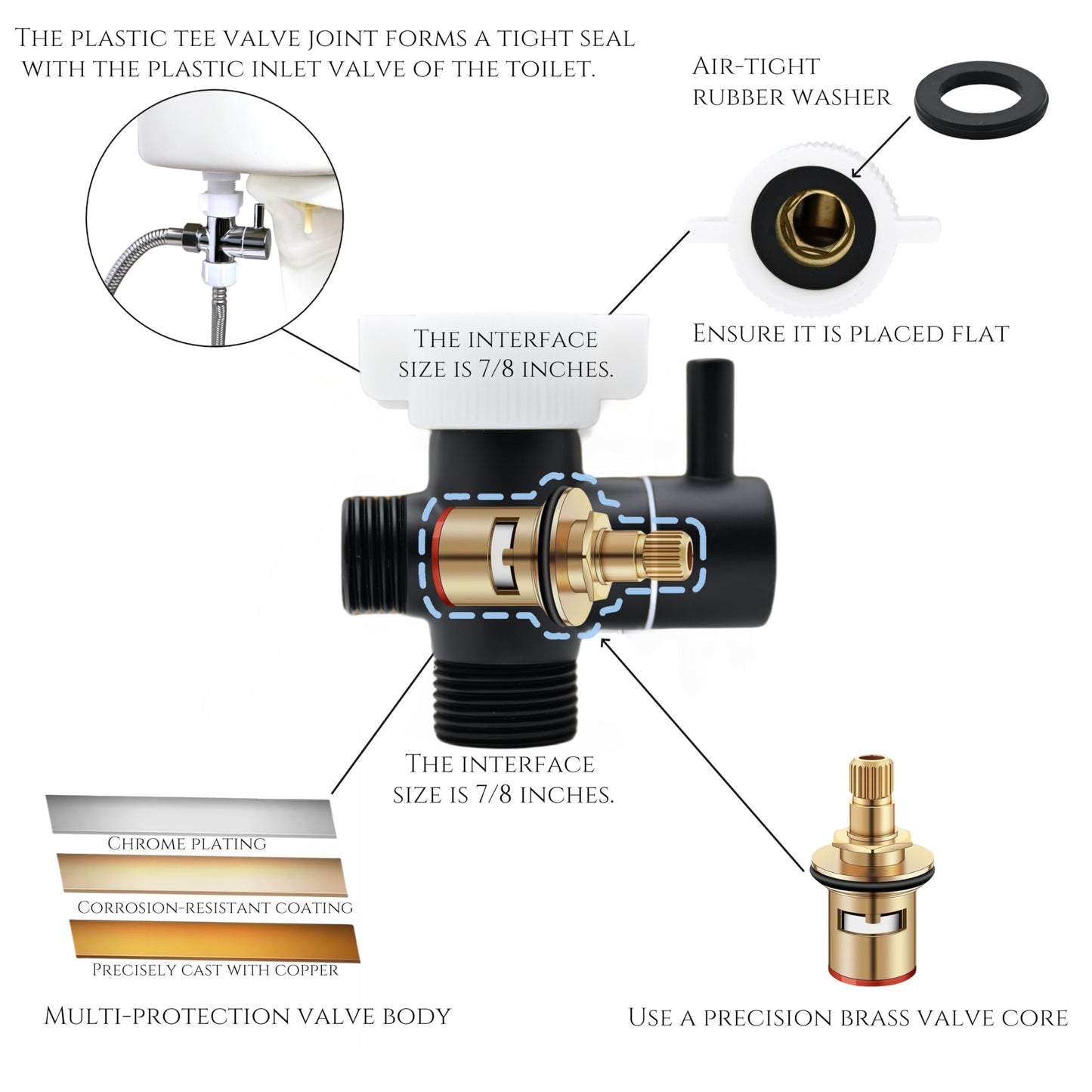 The plastic tee valve joint forms a tight seal with the plastic inlet valve of the toilet.

Air-tight rubber washer

Ensure it is placed flat

The interface size is 7/8 inches.

The interface size is 7/8 inches.

Chrome plating

Corrosion-resistant coating

Precisely cast with copper

Multi-protection valve body

Use a precision brass valve core