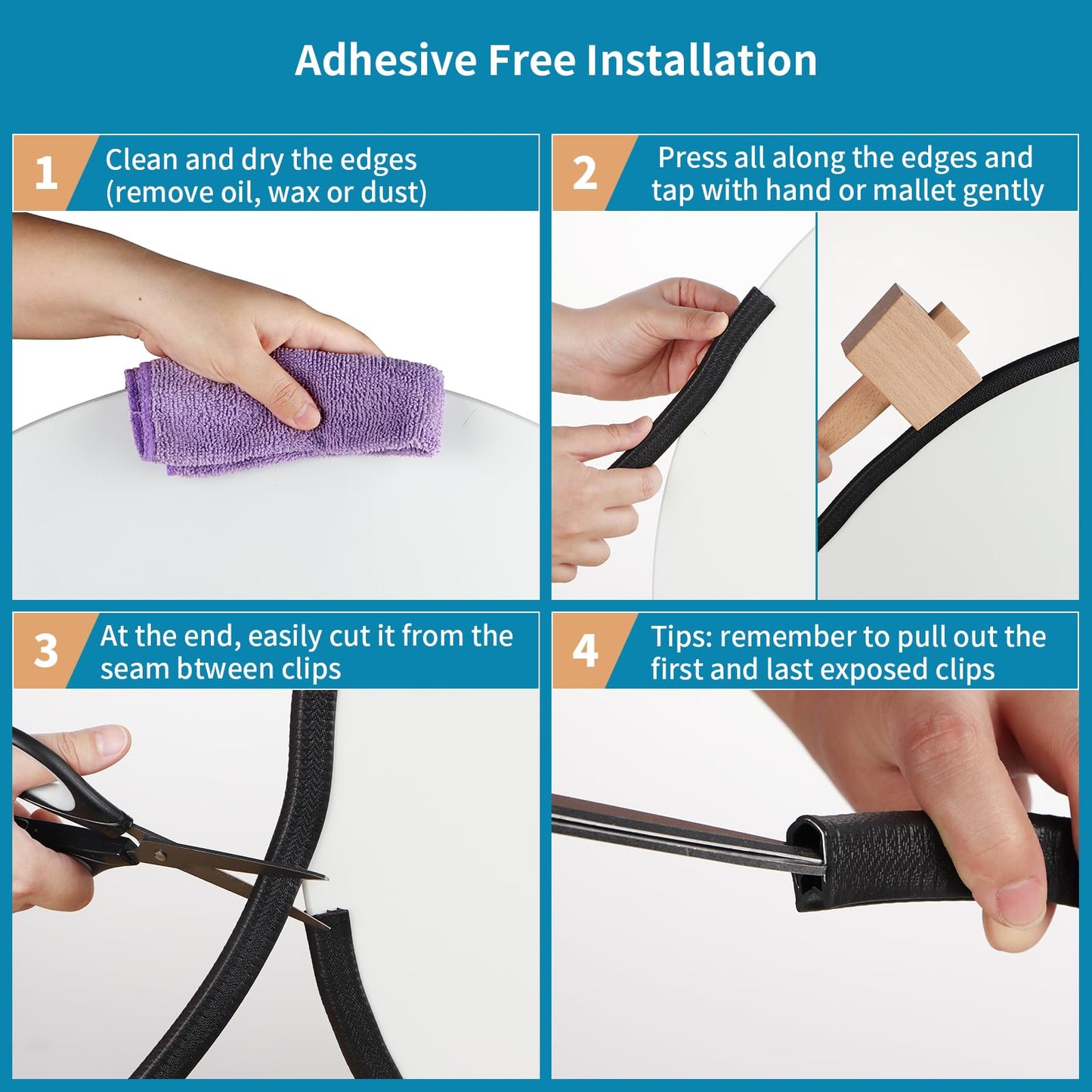 Adhesive Free Installation

1 Clean and dry the edges (remove oil, wax or dust)

2 Press all along the edges and tap with hand or mallet gently

3 At the end, easily cut it from the seam btween clips

4 Tips: remember to pull out the first and last exposed clips