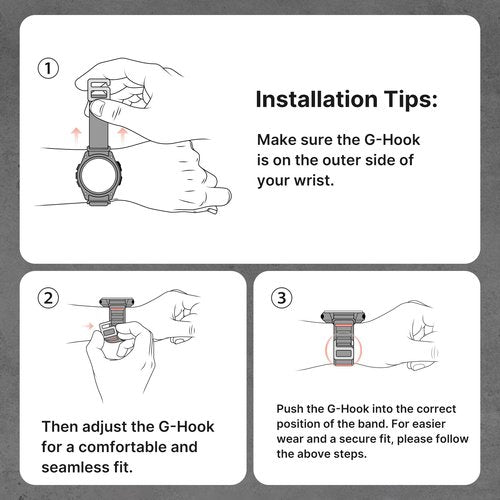 ①

Installation Tips:

Make sure the G-Hook is on the outer side of your wrist.

②

Then adjust the G-Hook for a comfortable and seamless fit.

③

Push the G-Hook into the correct position of the band. For easier wear and a secure fit, please follow the above steps.