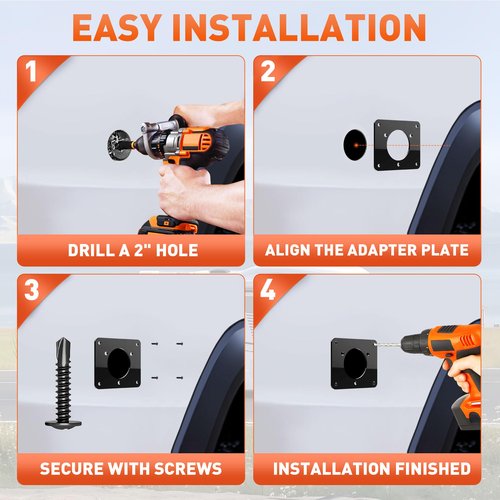 EASY INSTALLATION

1

DRILL A 2" HOLE

2

ALIGN THE ADAPTER PLATE

3

SECURE WITH SCREWS

4

INSTALLATION FINISHED