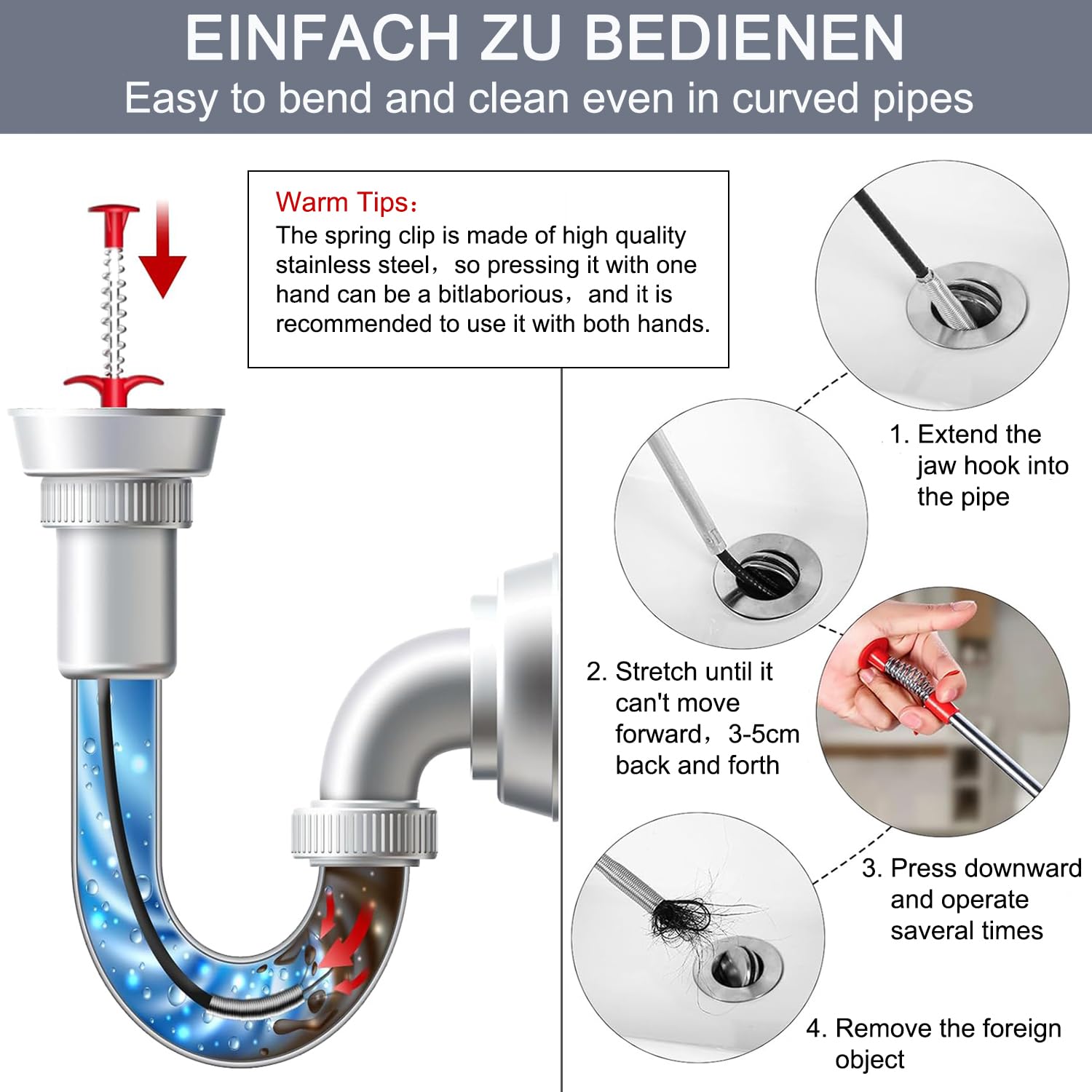 EINFACH ZU BEDIENEN
Easy to bend and clean even in curved pipes

Warm Tips：
The spring clip is made of high quality stainless steel，so pressing it with one hand can be a bitlaborious，and it is recommended to use it with both hands.

1. Extend the jaw hook into the pipe

2. Stretch until it can't move forward，3-5cm back and forth

3. Press downward and operate saveral times

4. Remove the foreign object