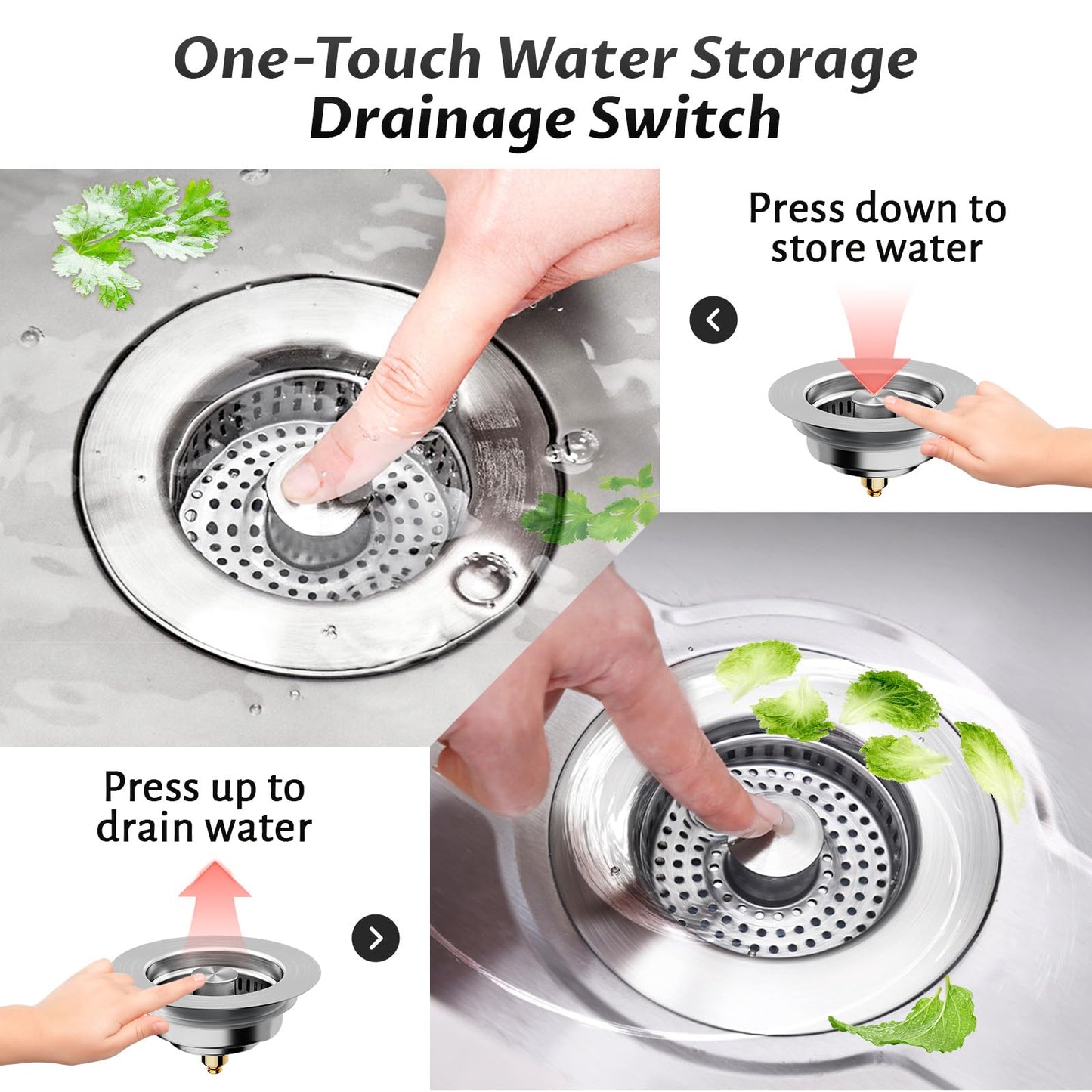 One-Touch Water Storage Drainage Switch

Press down to store water

Press up to drain water