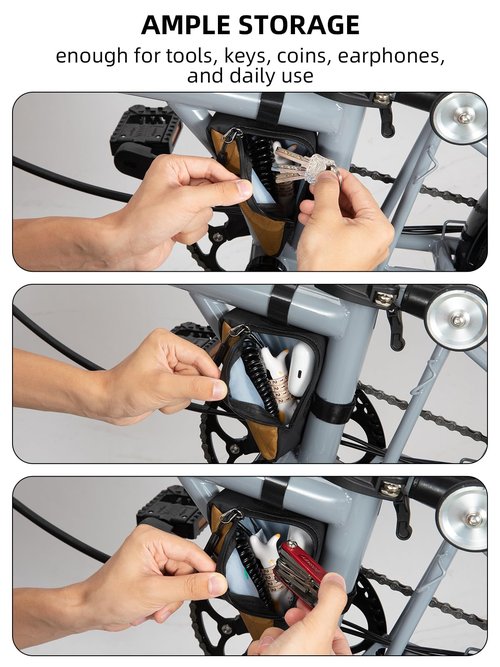 AMPLE STORAGE

enough for tools, keys, coins, earphones, and daily use