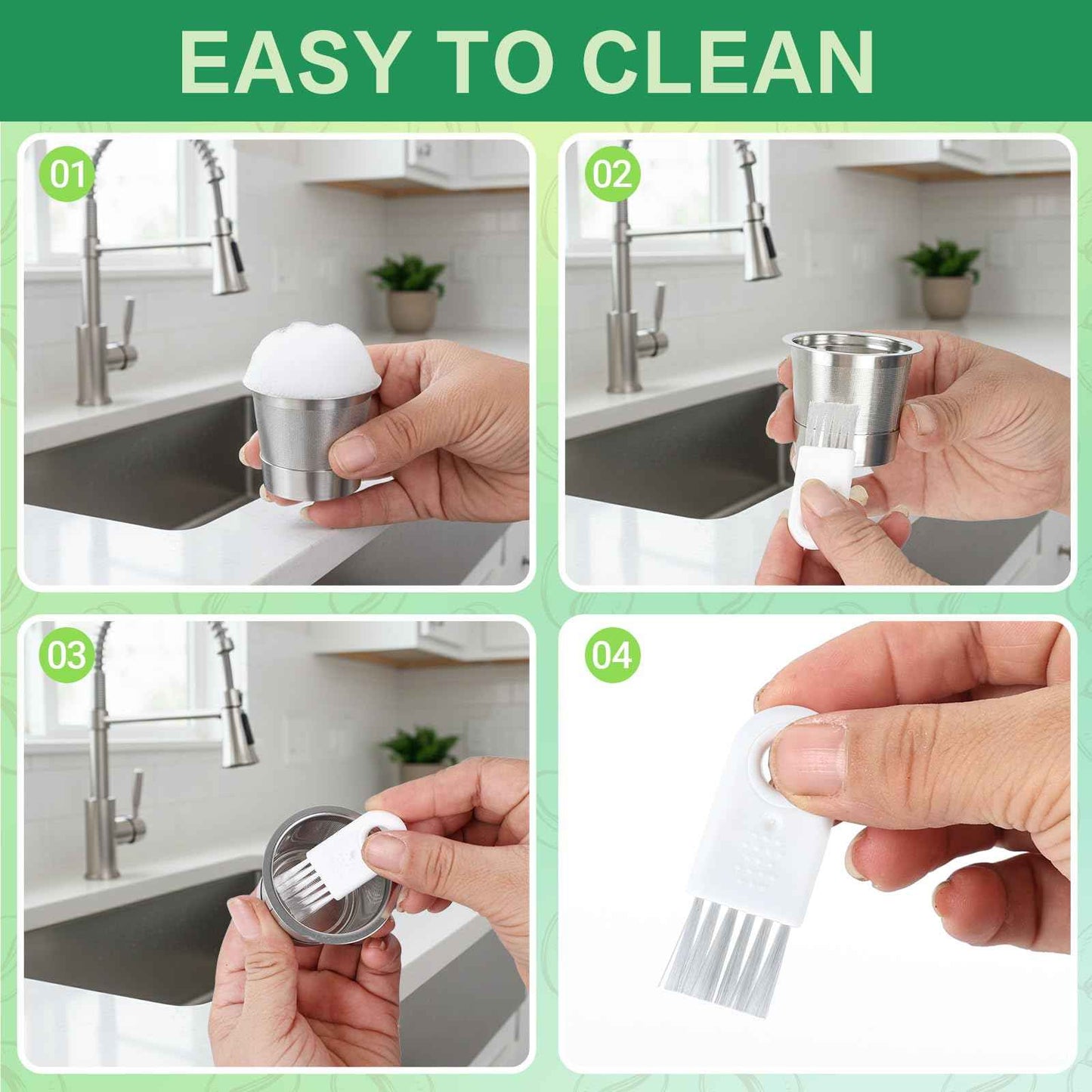 EASY TO CLEAN

01

02

03

04